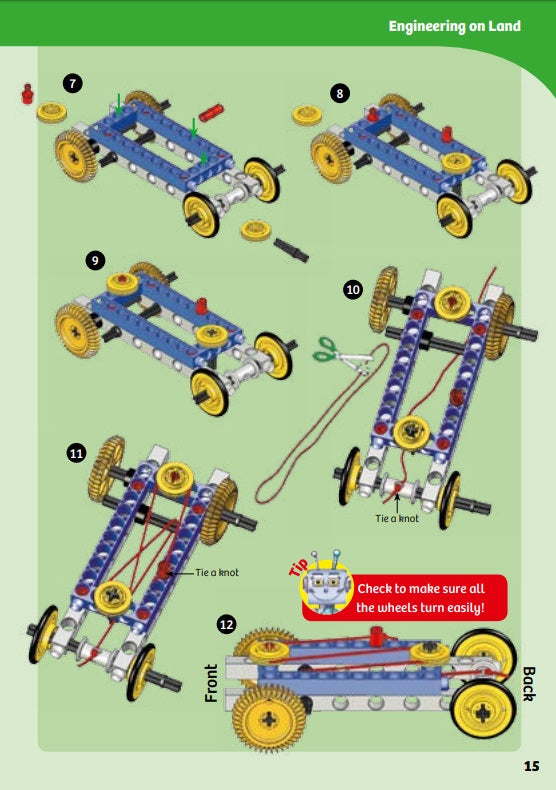 Engineering on Land

7

8

9

10

Tie a knot

11

Tie a knot

Tip

Check to make sure all the wheels turn easily!

12

Front

Back

15