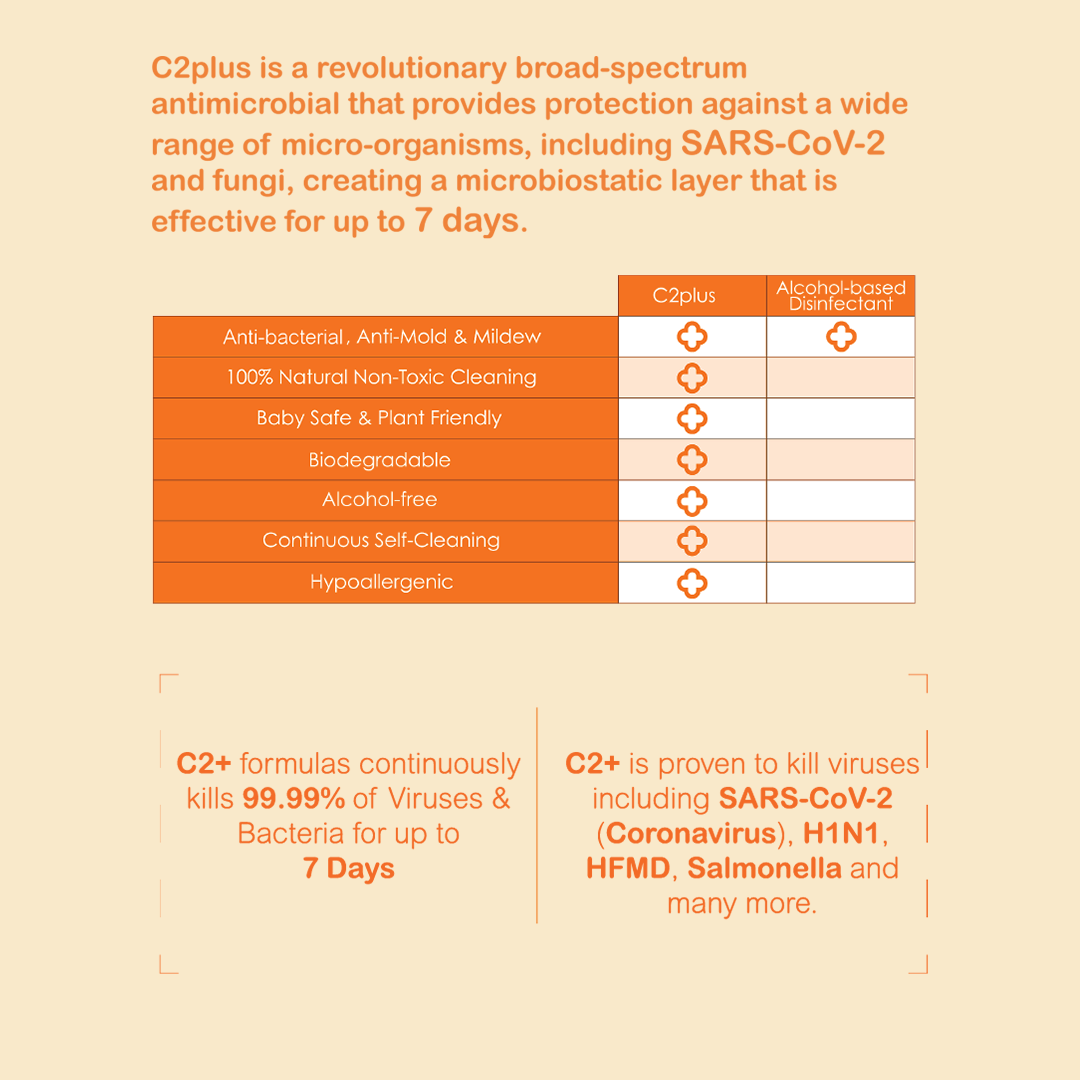 C2plus is a revolutionary broad-spectrum antimicrobial that provides protection against a wide range of micro-organisms, including SARS-CoV-2 and fungi, creating a microbiostatic layer that is effective for up to 7 days.

| | C2plus | Alcohol-based Disinfectant |
|---|---|---|
| Anti-bacterial, Anti-Mold & Mildew | ✚ | ✚ |
| 100% Natural Non-Toxic Cleaning | ✚ | |
| Baby Safe & Plant Friendly | ✚ | |
| Biodegradable | ✚ | |
| Alcohol-free | ✚ | |
| Continuous Self-Cleaning | ✚ | |
| Hypoallergenic | ✚ | |

C2+ formulas continuously kills 99.99% of Viruses & Bacteria for up to 7 Days

C2+ is proven to kill viruses including SARS-CoV-2 (Coronavirus), H1N1, HFMD, Salmonella and many more.