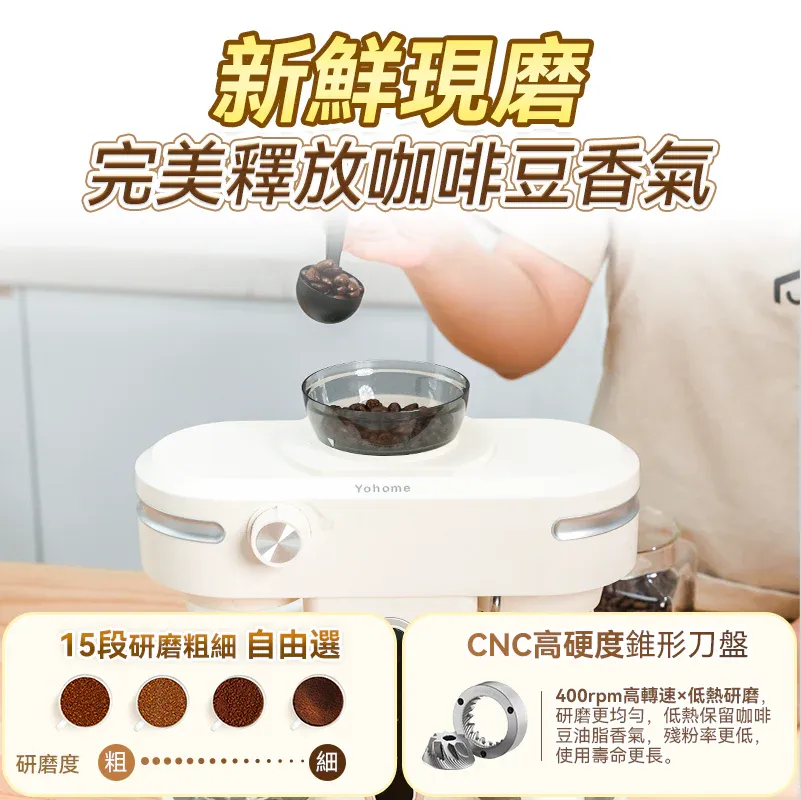 新鮮現磨
完美釋放咖啡豆香氣

Yohome

15段研磨粗細 自由選

研磨度 粗 細

CNC高硬度錐形刀盤

400rpm高轉速×低熱研磨，研磨更均勻，低熱保留咖啡豆油脂香氣，殘粉率更低，使用壽命更長。