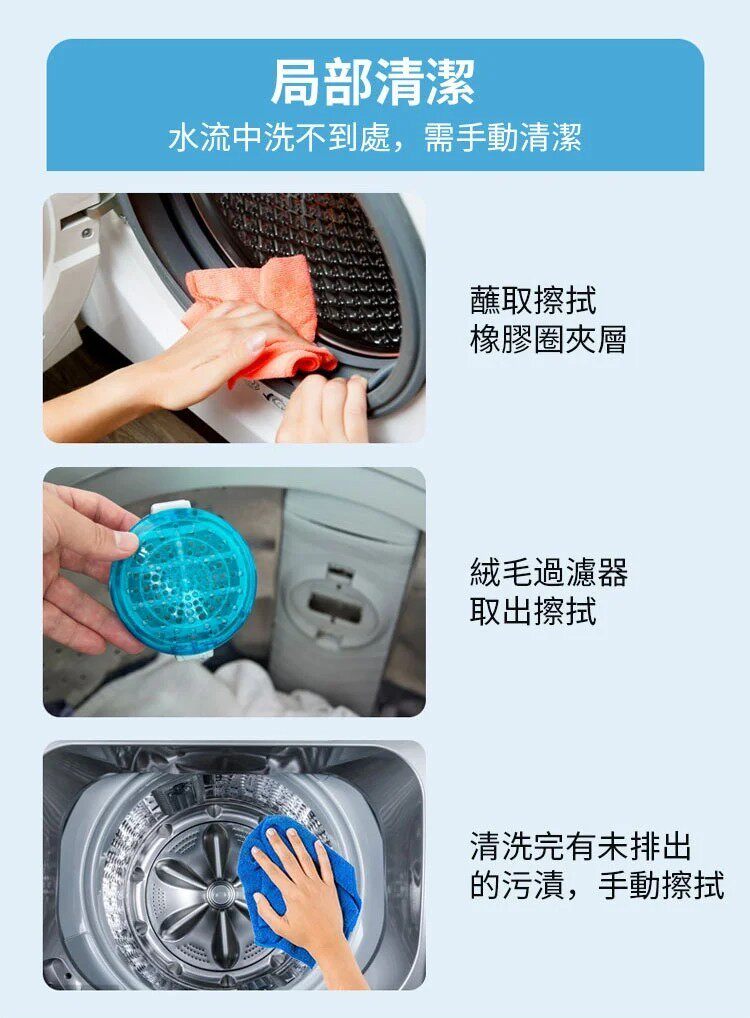 局部清潔
水流中洗不到處，需手動清潔

蘸取擦拭
橡膠圈夾層

絨毛過濾器
取出擦拭

清洗完有未排出
的污漬，手動擦拭