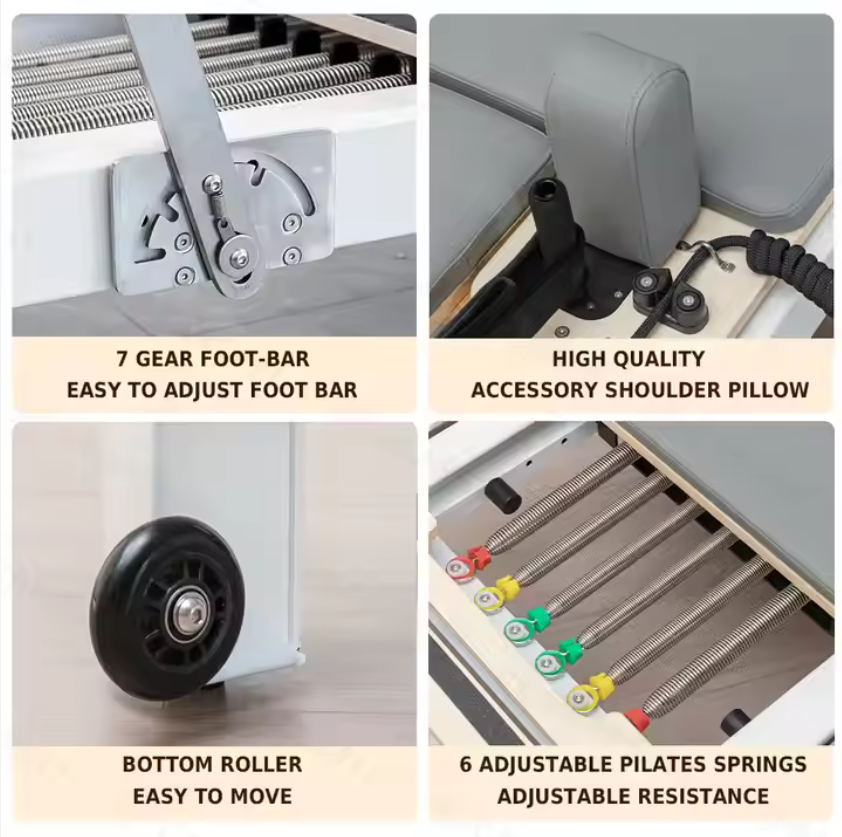 7 GEAR FOOT-BAR
EASY TO ADJUST FOOT BAR

HIGH QUALITY
ACCESSORY SHOULDER PILLOW

BOTTOM ROLLER
EASY TO MOVE

6 ADJUSTABLE PILATES SPRINGS
ADJUSTABLE RESISTANCE