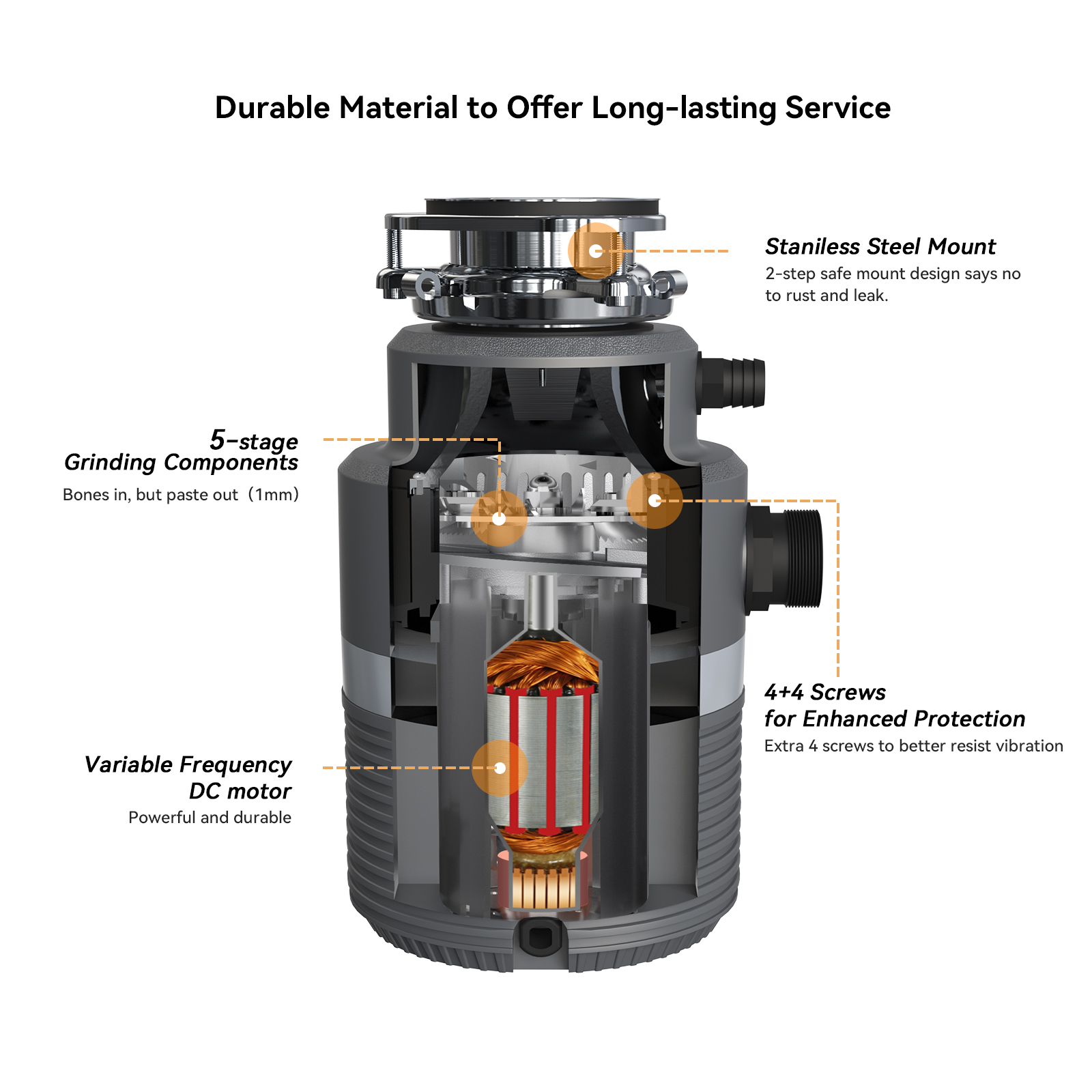 Durable Material to Offer Long-lasting Service

Staniless Steel Mount
2-step safe mount design says no to rust and leak.

5-stage
Grinding Components
Bones in, but paste out（1mm）

4+4 Screws
for Enhanced Protection
Extra 4 screws to better resist vibration

Variable Frequency
DC motor
Powerful and durable