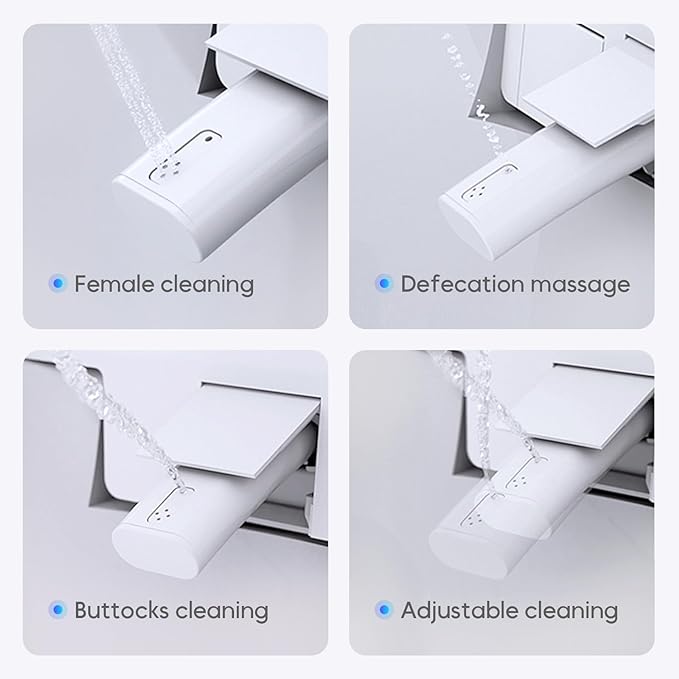 Female cleaning

Defecation massage

Buttocks cleaning

Adjustable cleaning