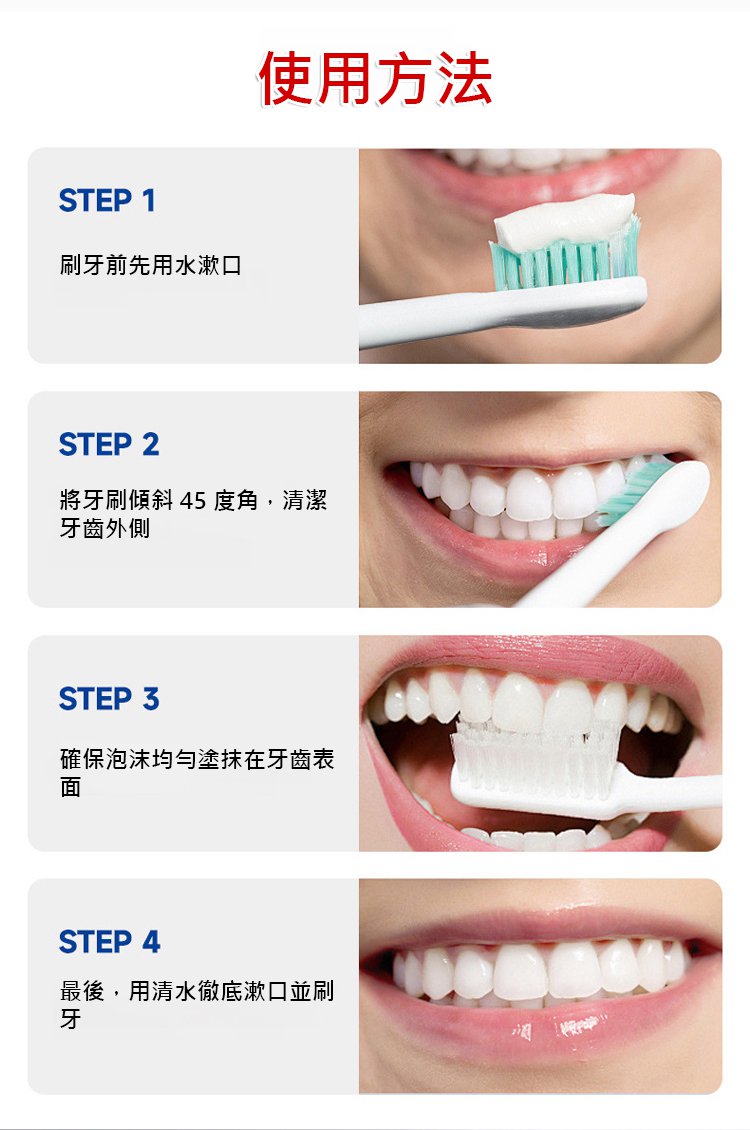 使用方法

STEP 1

刷牙前先用水漱口

STEP 2

將牙刷傾斜 45 度角，清潔牙齒外側

STEP 3

確保泡沫均勻塗抹在牙齒表面

STEP 4

最後，用清水徹底漱口並刷牙