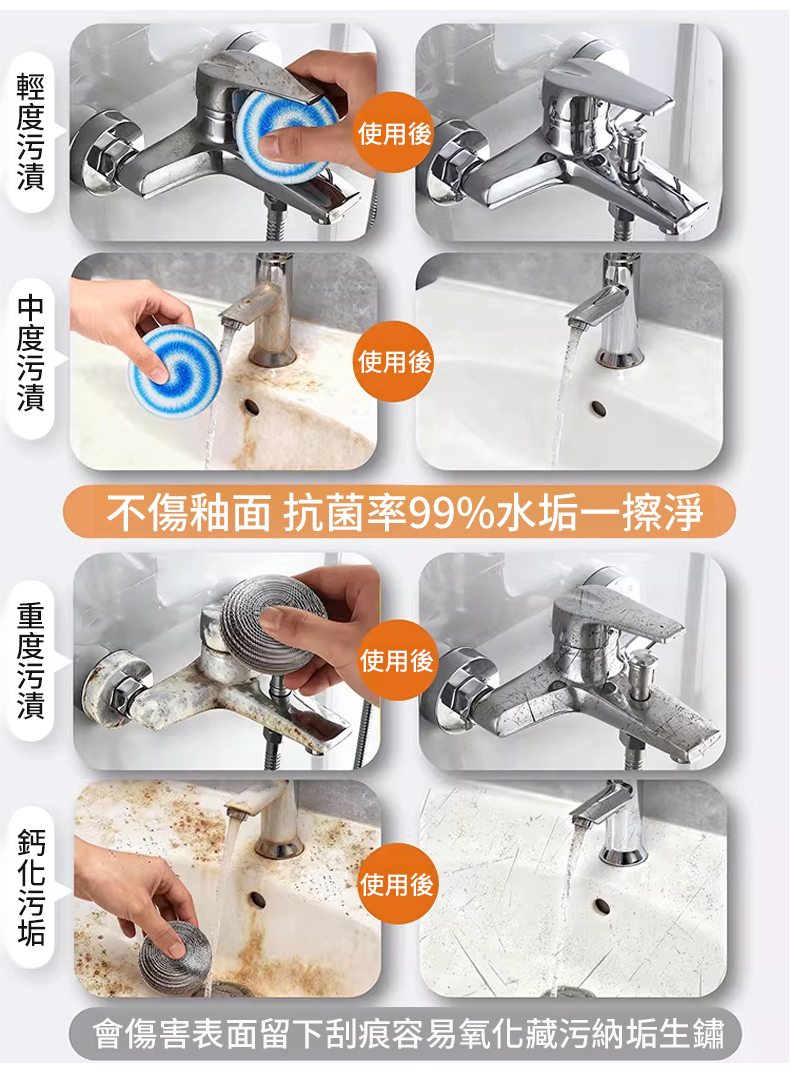 輕度污漬

使用後

中度污漬

使用後

不傷釉面 抗菌率99%水垢一擦淨

重度污漬

使用後

鈣化污垢

使用後

會傷害表面留下刮痕容易氧化藏污納垢生鏽