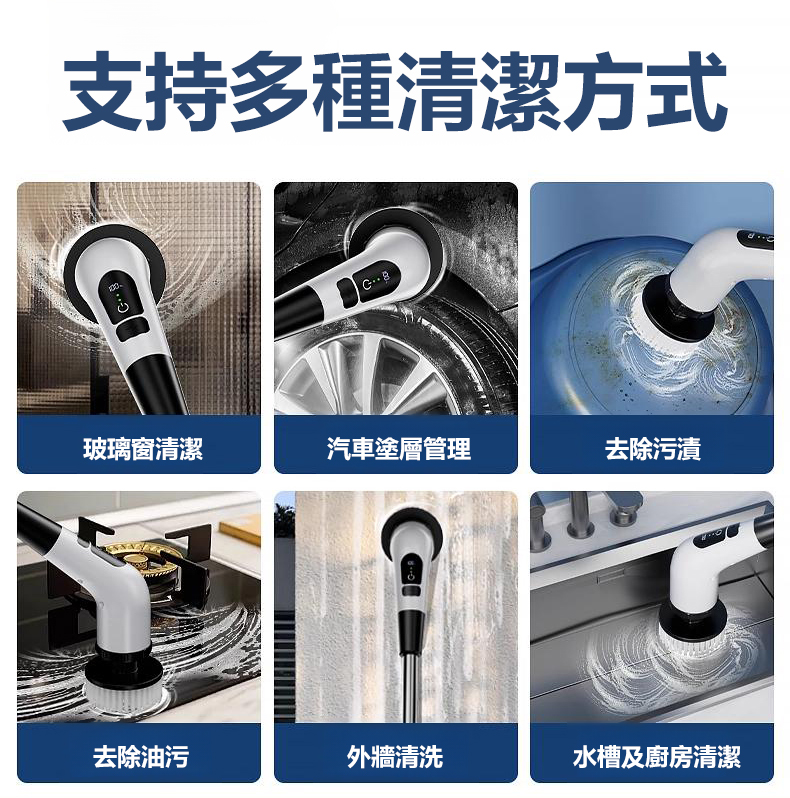 支持多種清潔方式

玻璃窗清潔

汽車塗層管理

去除污漬

去除油污

外牆清洗

水槽及廚房清潔