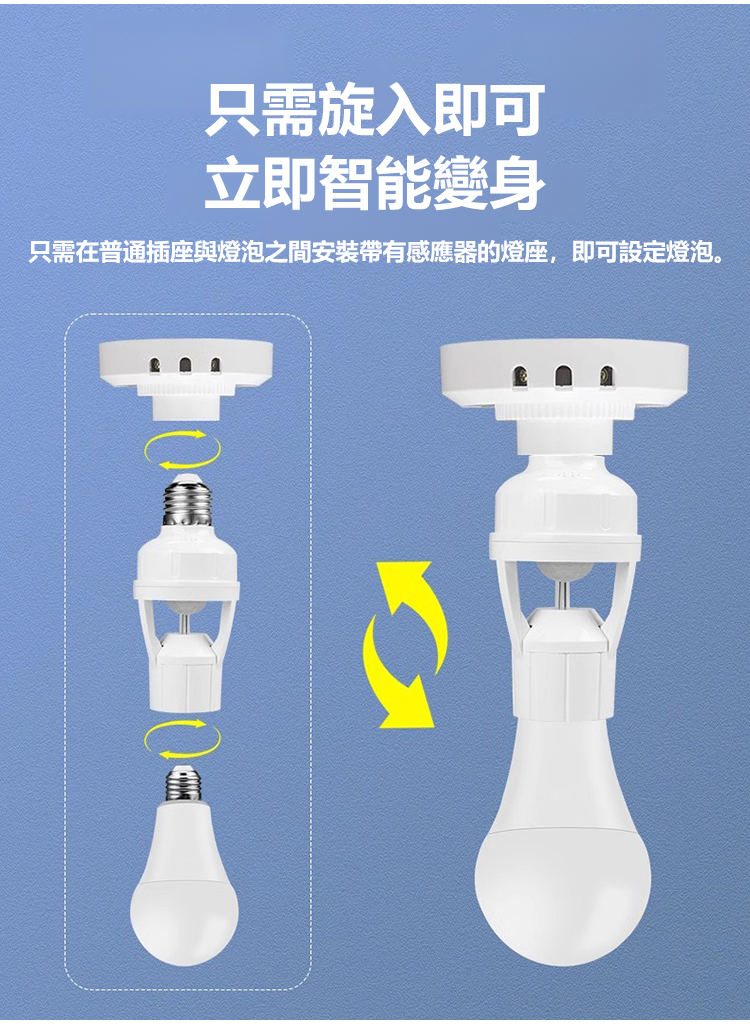 只需旋入即可
立即智能變身

只需在普通插座與燈泡之間安裝帶有感應器的燈座，即可設定燈泡。