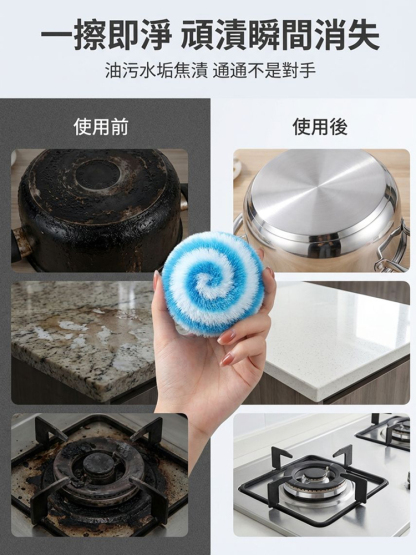 一擦即淨 頑漬瞬間消失

油污水垢焦漬 通通不是對手

使用前

使用後