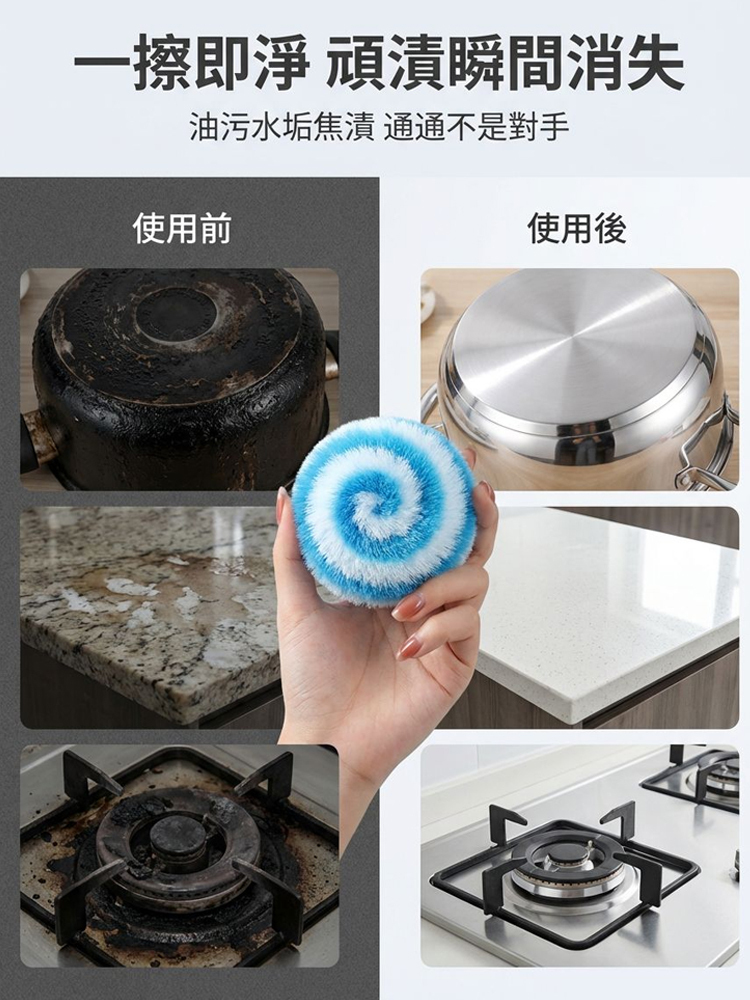 一擦即淨 頑漬瞬間消失

油污水垢焦漬 通通不是對手

使用前

使用後