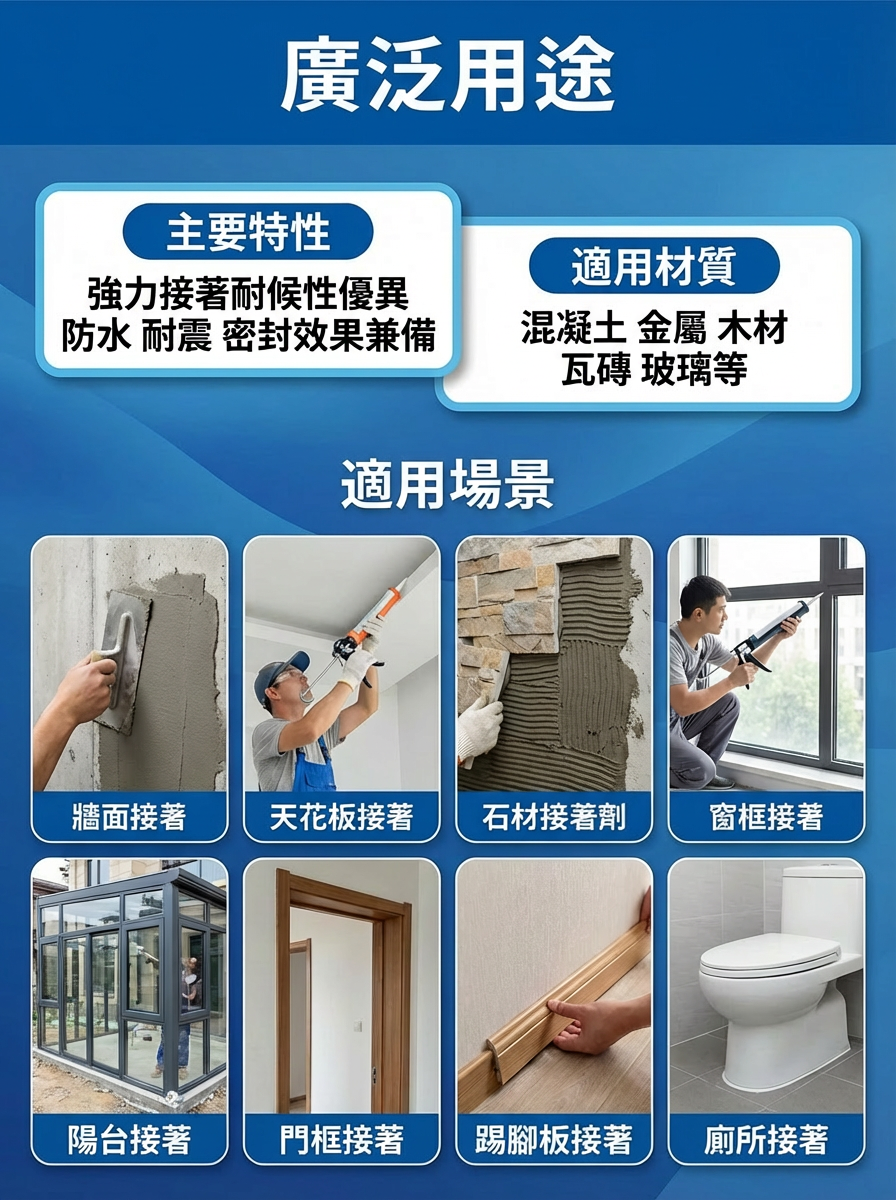 廣泛用途

主要特性
強力接著耐候性優異
防水 耐震 密封效果兼備

適用材質
混凝土 金屬 木材
瓦磚 玻璃等

適用場景

牆面接著
天花板接著
石材接著劑
窗框接著
陽台接著
門框接著
踢腳板接著
廁所接著