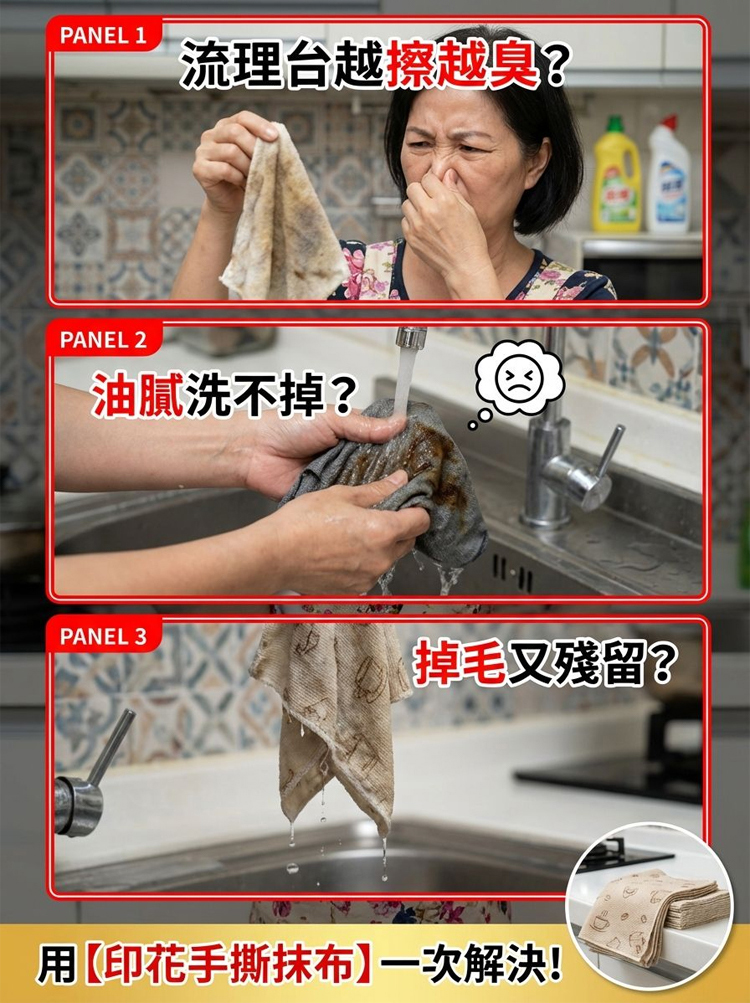 PANEL 1
流理台越擦越臭?

PANEL 2
油膩洗不掉?

PANEL 3
掉毛又殘留?

用【印花手撕抹布】一次解決!