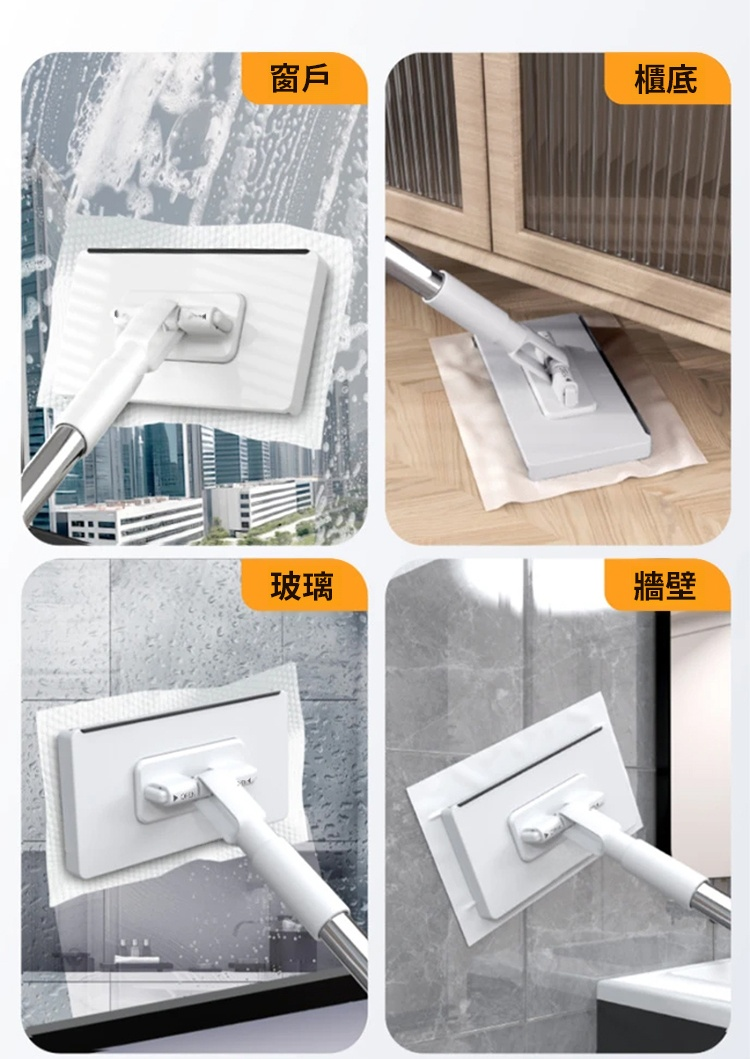 窗戶

櫃底

玻璃

牆壁