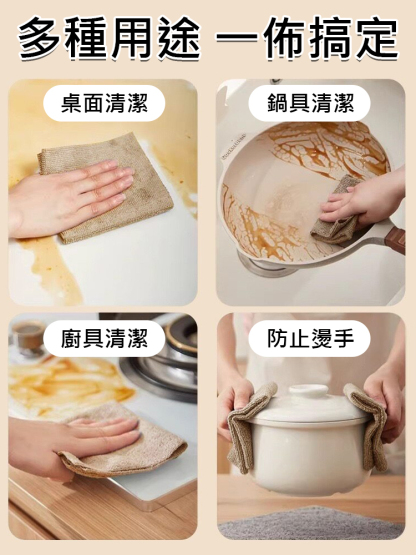 多種用途 一佈搞定

桌面清潔

鍋具清潔

廚具清潔

防止燙手