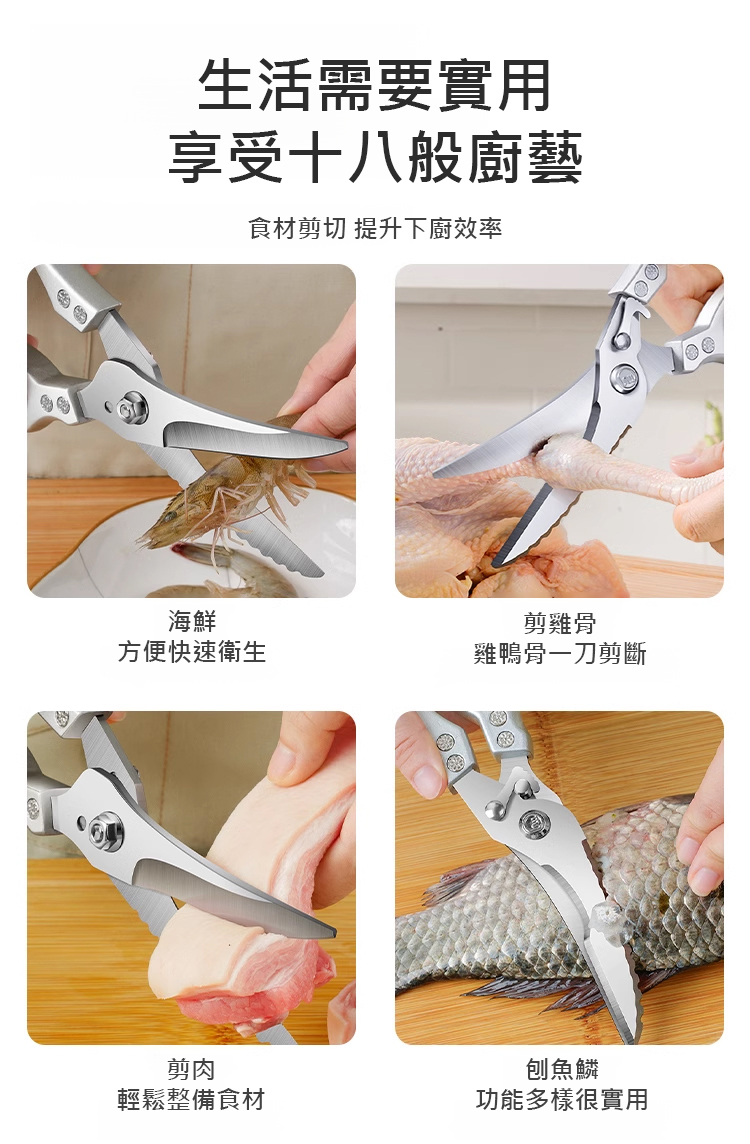 生活需要實用
享受十八般廚藝

食材剪切 提升下廚效率

海鮮
方便快速衛生

剪雞骨
雞鴨骨一刀剪斷

剪肉
輕鬆整備食材

刨魚鱗
功能多樣很實用