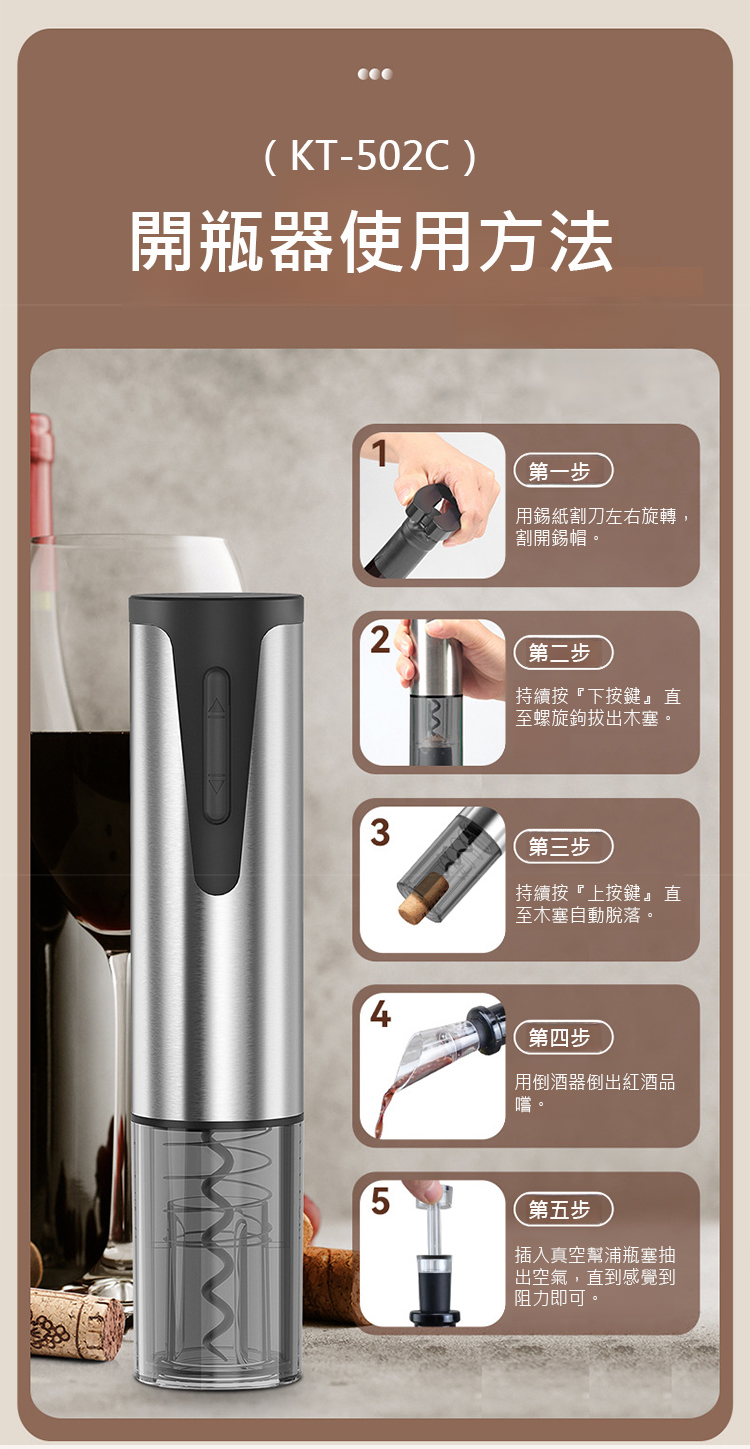 ( KT-502C )

開瓶器使用方法

1

第一步

用錫紙割刀左右旋轉，割開錫帽。

2

第二步

持續按『下按鍵』直至螺旋鉤拔出木塞。

3

第三步

持續按『上按鍵』直至木塞自動脫落。

4

第四步

用倒酒器倒出紅酒品嚐。

5

第五步

插入真空幫浦瓶塞抽出空氣，直到感覺到阻力即可。