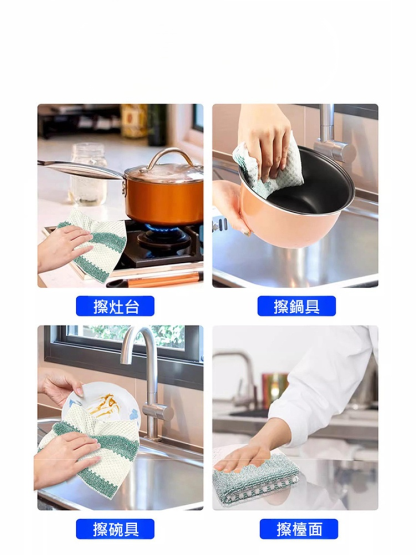 擦灶台

擦鍋具

擦碗具

擦檯面