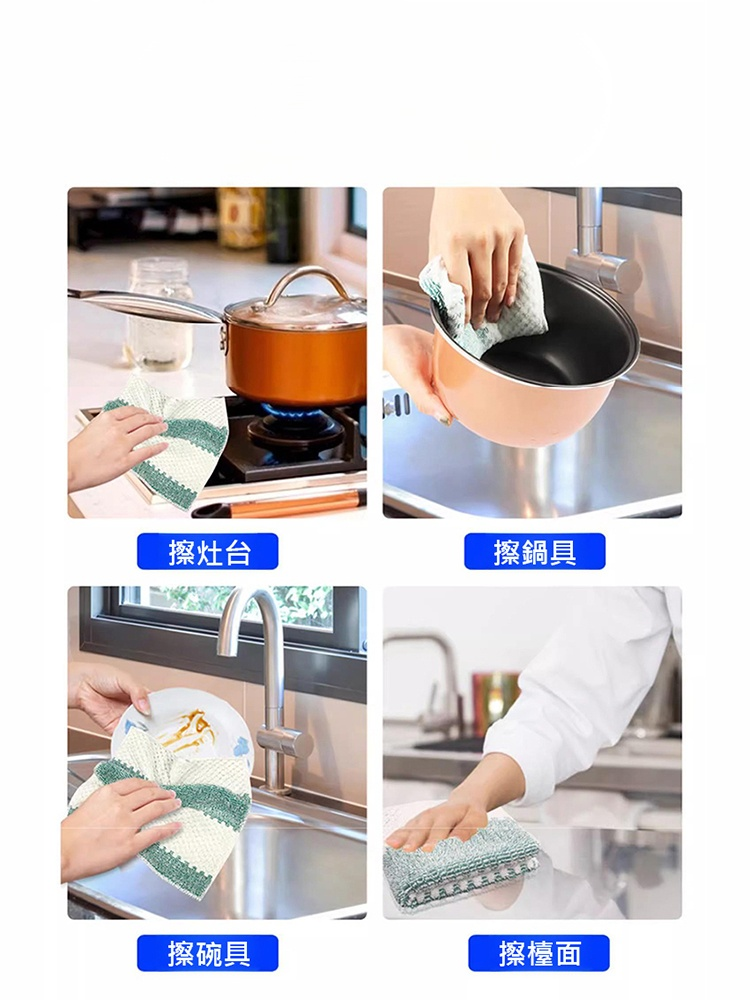 擦灶台

擦鍋具

擦碗具

擦檯面