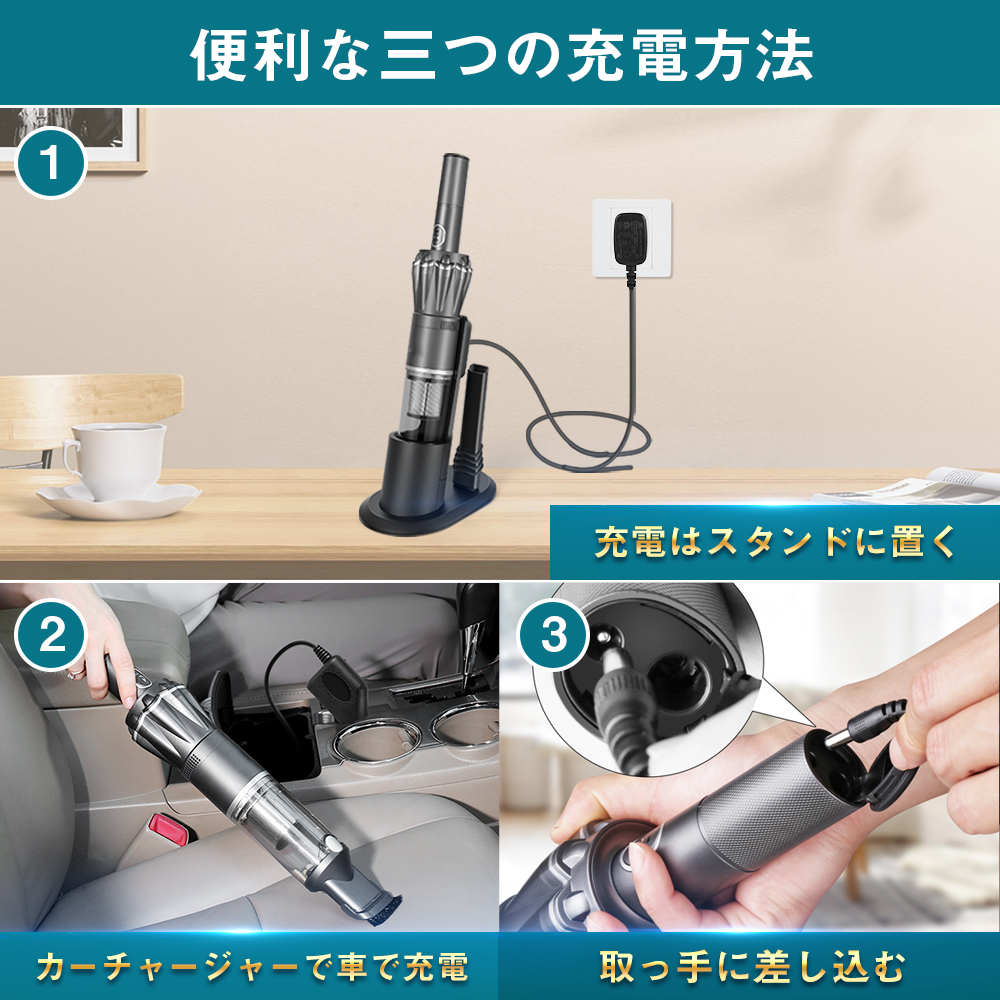 便利な三つの充電方法

1

充電はスタンドに置く

2

3

カーチャージャーで車で充電

取っ手に差し込む