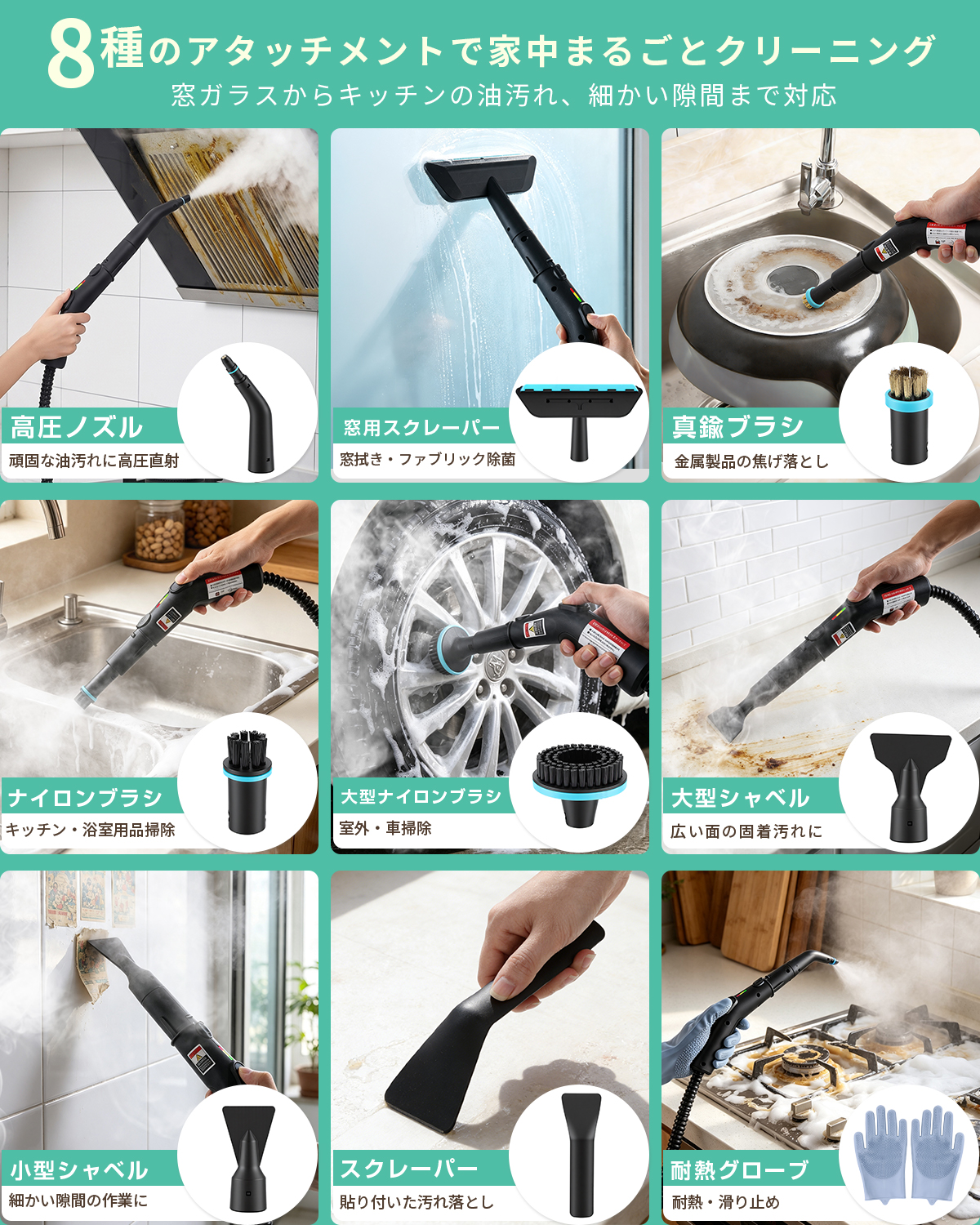 8種のアタッチメントで家中まるごとクリーニング

窓ガラスからキッチンの油汚れ、細かい隙間まで対応

高圧ノズル
頑固な油汚れに高圧直射

窓用スクレーパー
窓拭き・ファブリック除菌

真鍮ブラシ
金属製品の焦げ落とし

ナイロンブラシ
キッチン・浴室用品掃除

大型ナイロンブラシ
室外・車掃除

大型シャベル
広い面の固着汚れに

小型シャベル
細かい隙間の作業に

スクレーパー
貼り付いた汚れ落とし

耐熱グローブ
耐熱・滑り止め