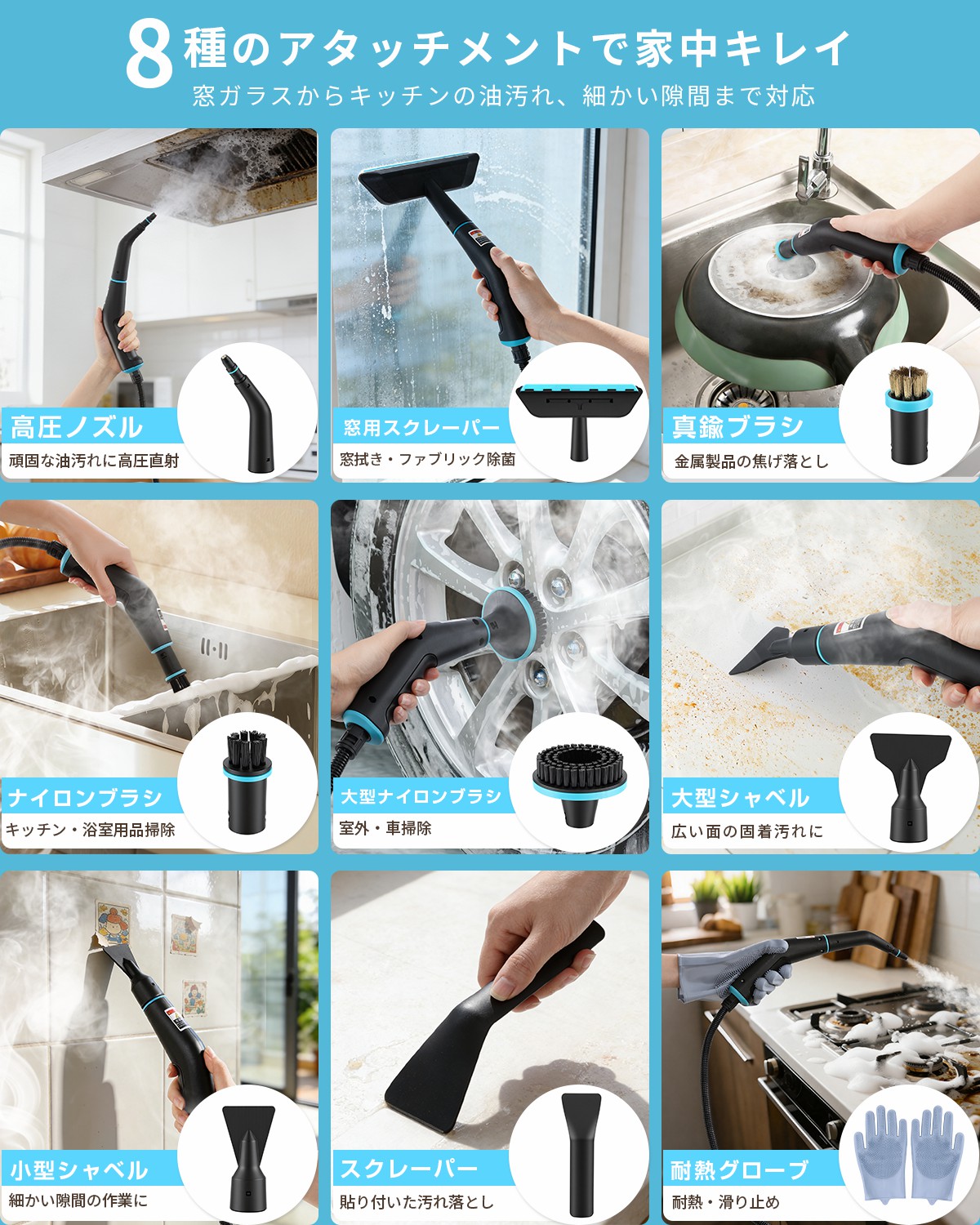 8種のアタッチメントで家中キレイ
窓ガラスからキッチンの油汚れ、細かい隙間まで対応

高圧ノズル
頑固な油汚れに高圧直射

窓用スクレーパー
窓拭き・ファブリック除菌

真鍮ブラシ
金属製品の焦げ落とし

ナイロンブラシ
キッチン・浴室用品掃除

大型ナイロンブラシ
室外・車掃除

大型シャベル
広い面の固着汚れに

小型シャベル
細かい隙間の作業に

スクレーパー
貼り付いた汚れ落とし

耐熱グローブ
耐熱・滑り止め