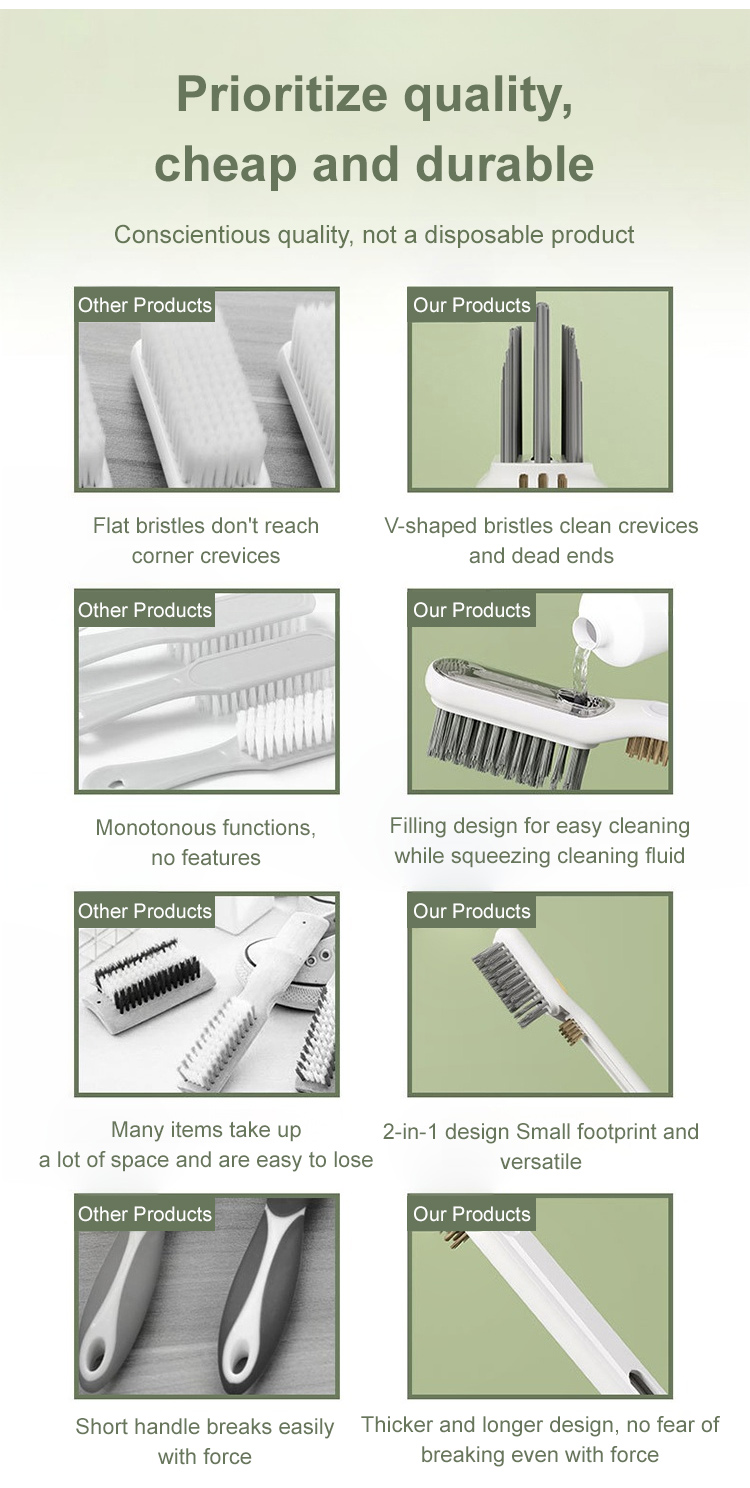 Prioritize quality, cheap and durable

Conscientious quality, not a disposable product

Other Products

Flat bristles don't reach corner crevices

Our Products

V-shaped bristles clean crevices and dead ends

Other Products

Monotonous functions, no features

Our Products

Filling design for easy cleaning while squeezing cleaning fluid

Other Products

Many items take up a lot of space and are easy to lose

Our Products

2-in-1 design Small footprint and versatile

Other Products

Short handle breaks easily with force

Our Products

Thicker and longer design, no fear of breaking even with force