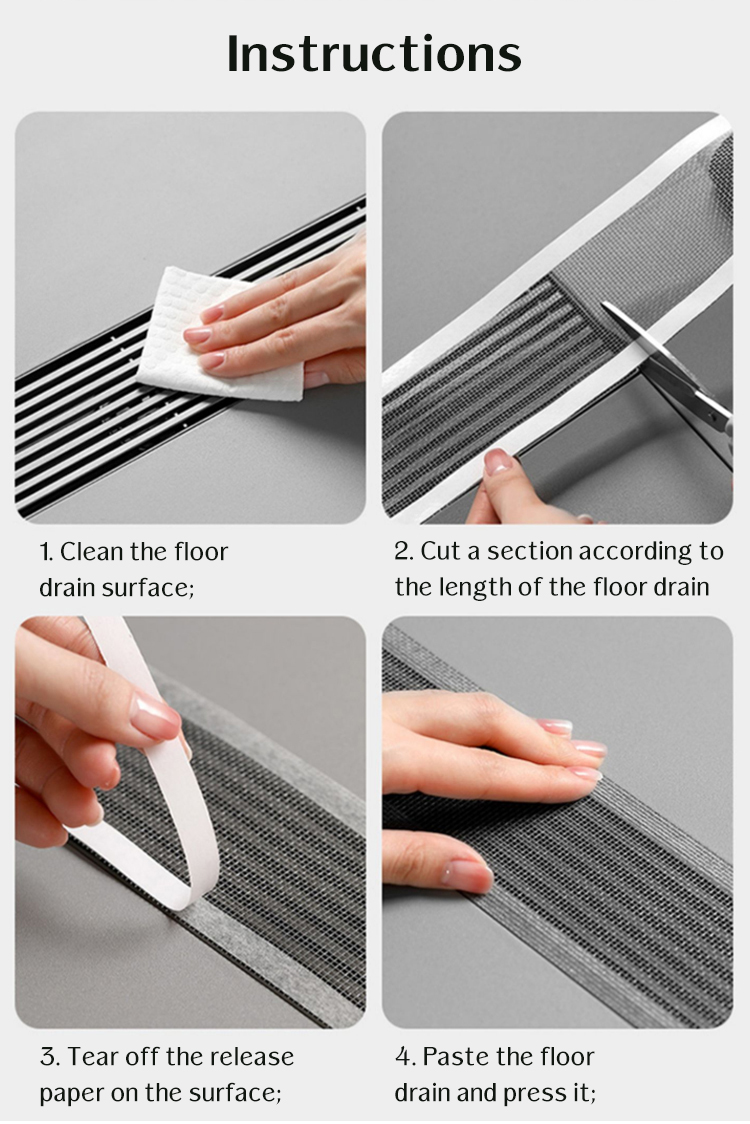 Instructions

1. Clean the floor drain surface;

2. Cut a section according to the length of the floor drain

3. Tear off the release paper on the surface;

4. Paste the floor drain and press it;