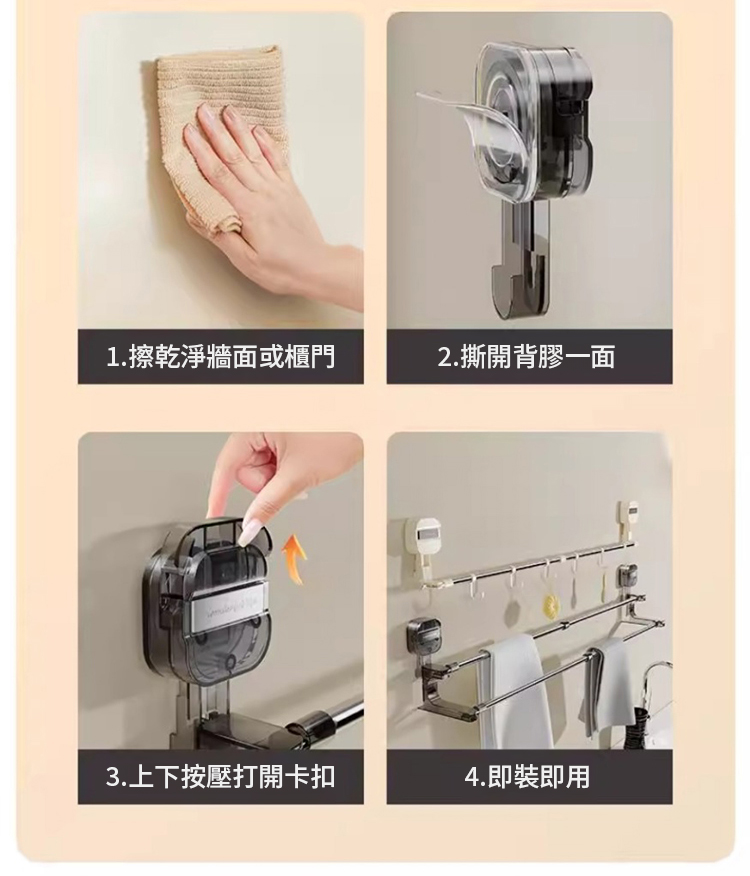 1.擦乾淨牆面或櫃門

2.撕開背膠一面

3.上下按壓打開卡扣

4.即裝即用