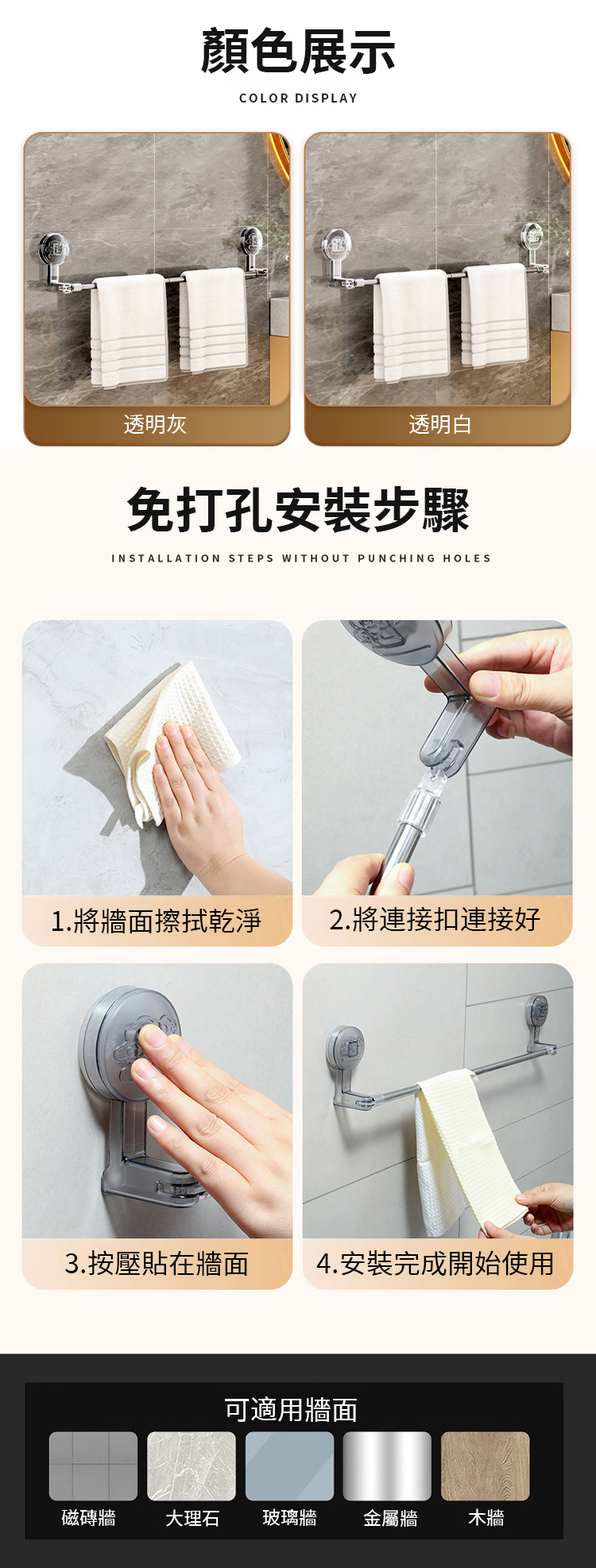 顏色展示
COLOR DISPLAY

透明灰

透明白

免打孔安裝步驟
INSTALLATION STEPS WITHOUT PUNCHING HOLES

1.將牆面擦拭乾淨

2.將連接扣連接好

3.按壓貼在牆面

4.安裝完成開始使用

可適用牆面

磁磚牆

大理石

玻璃牆

金屬牆

木牆