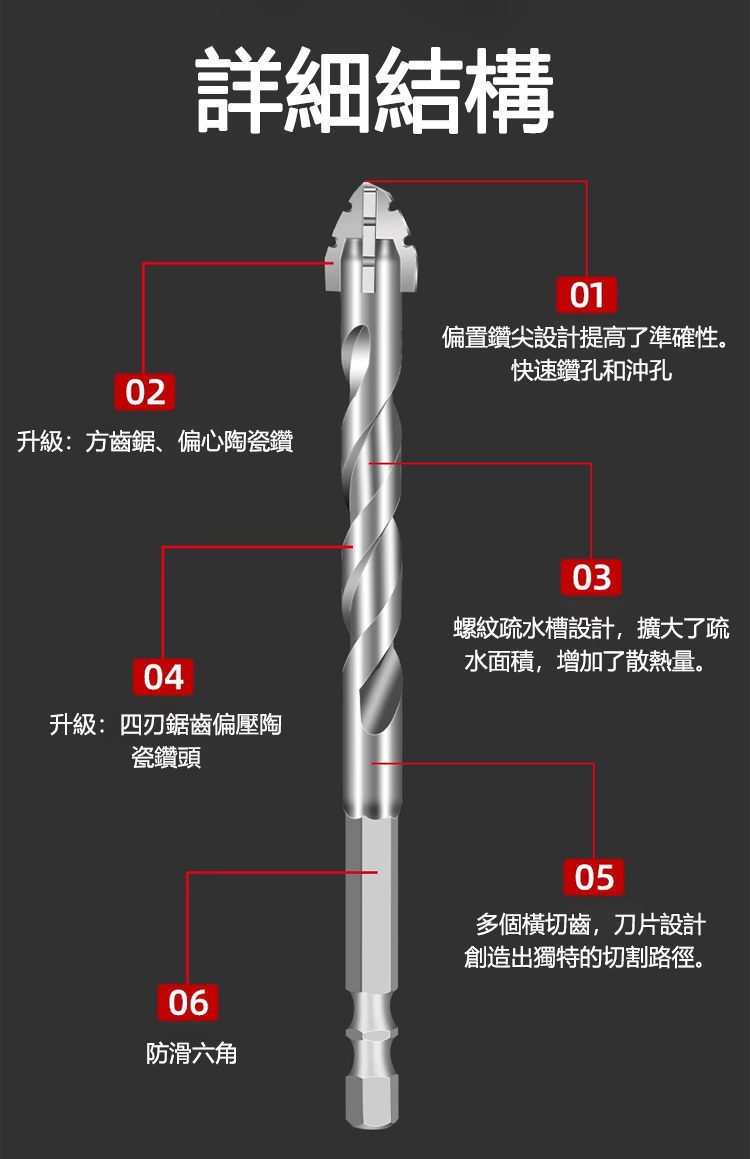 詳細結構

01

偏置鑽尖設計提高了準確性。快速鑽孔和沖孔

02

升級：方齒鋸、偏心陶瓷鑽

03

螺紋疏水槽設計，擴大了疏水面積，增加了散熱量。

04

升級：四刃鋸齒偏壓陶瓷鑽頭

05

多個橫切齒，刀片設計創造出獨特的切割路徑。

06

防滑六角