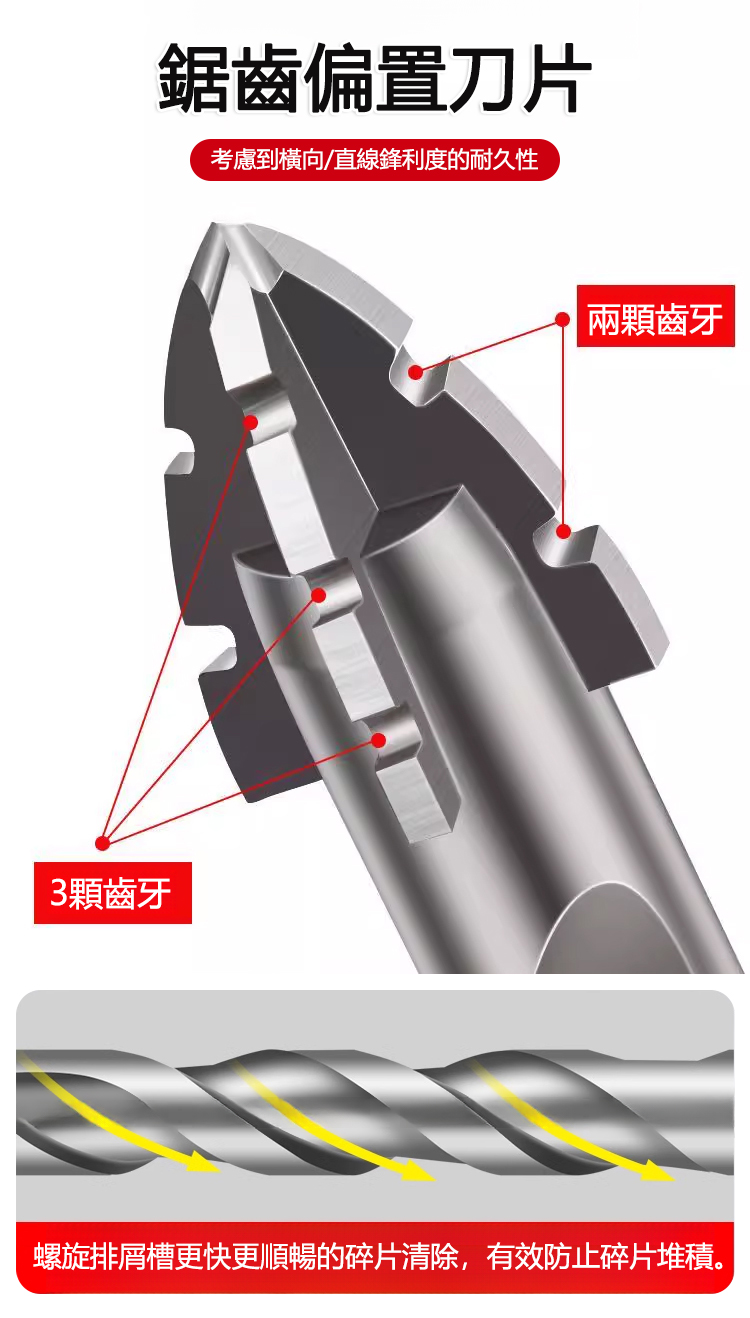 鋸齒偏置刀片

考慮到橫向/直線鋒利度的耐久性

兩顆齒牙

3顆齒牙

螺旋排屑槽更快更順暢的碎片清除，有效防止碎片堆積。