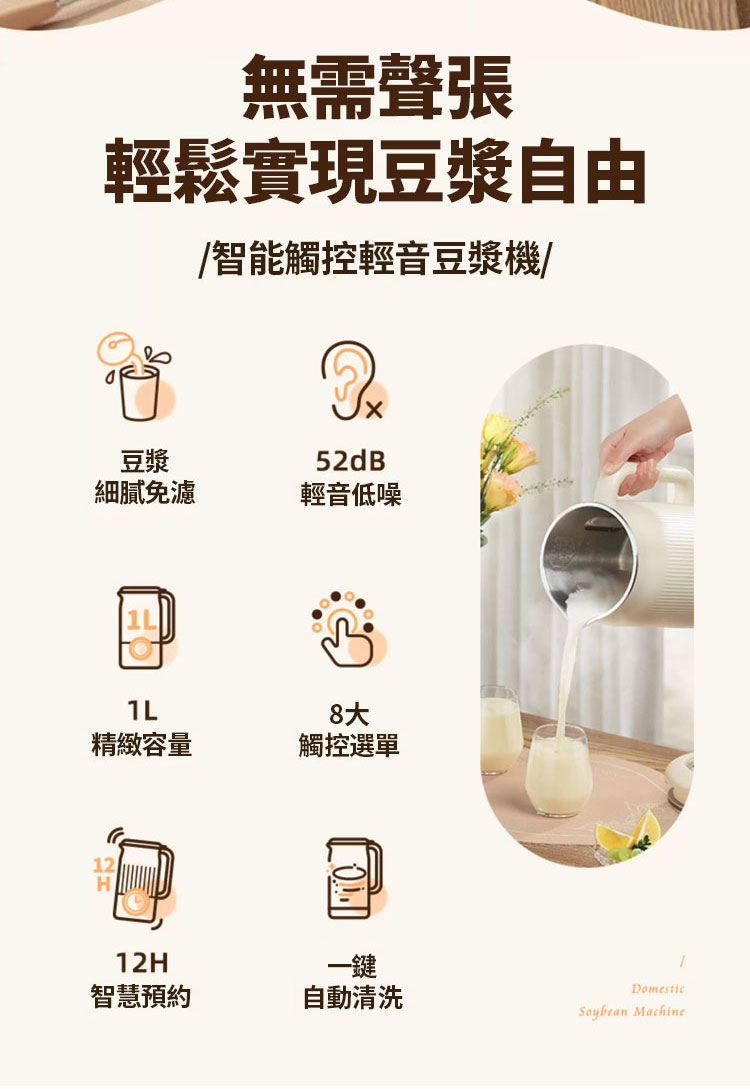 無需聲張
輕鬆實現豆漿自由

/智能觸控輕音豆漿機/

豆漿
細膩免濾

52dB
輕音低噪

1L

1L
精緻容量

8大
觸控選單

12H

12H
智慧預約

一鍵
自動清洗

/
Domestic
Soybean Machine