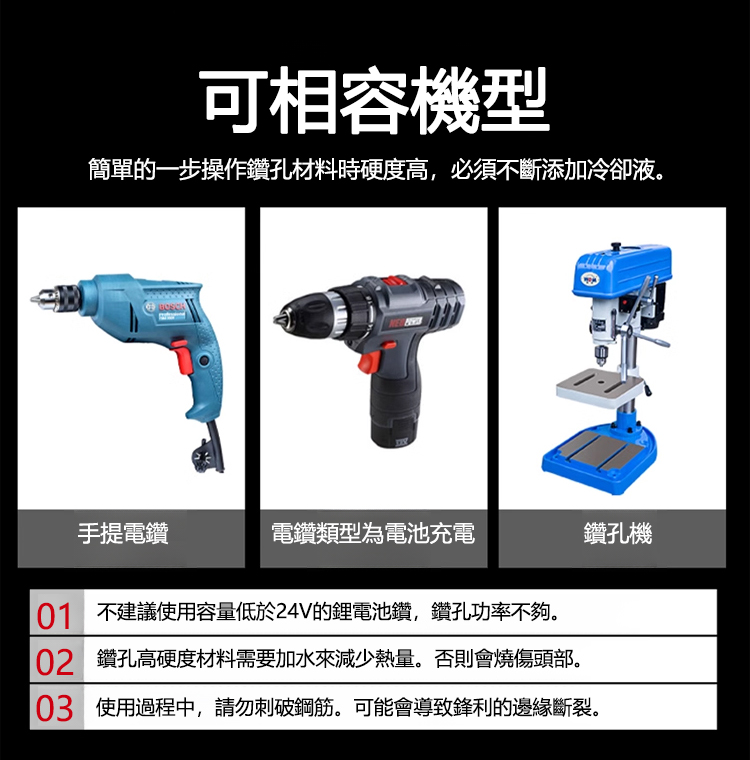 可相容機型

簡單的一步操作鑽孔材料時硬度高，必須不斷添加冷卻液。

BOSCH

手提電鑽

電鑽類型為電池充電

鑽孔機

01 不建議使用容量低於24V的鋰電池鑽，鑽孔功率不夠。

02 鑽孔高硬度材料需要加水來減少熱量。否則會燒傷頭部。

03 使用過程中，請勿刺破鋼筋。可能會導致鋒利的邊緣斷裂。