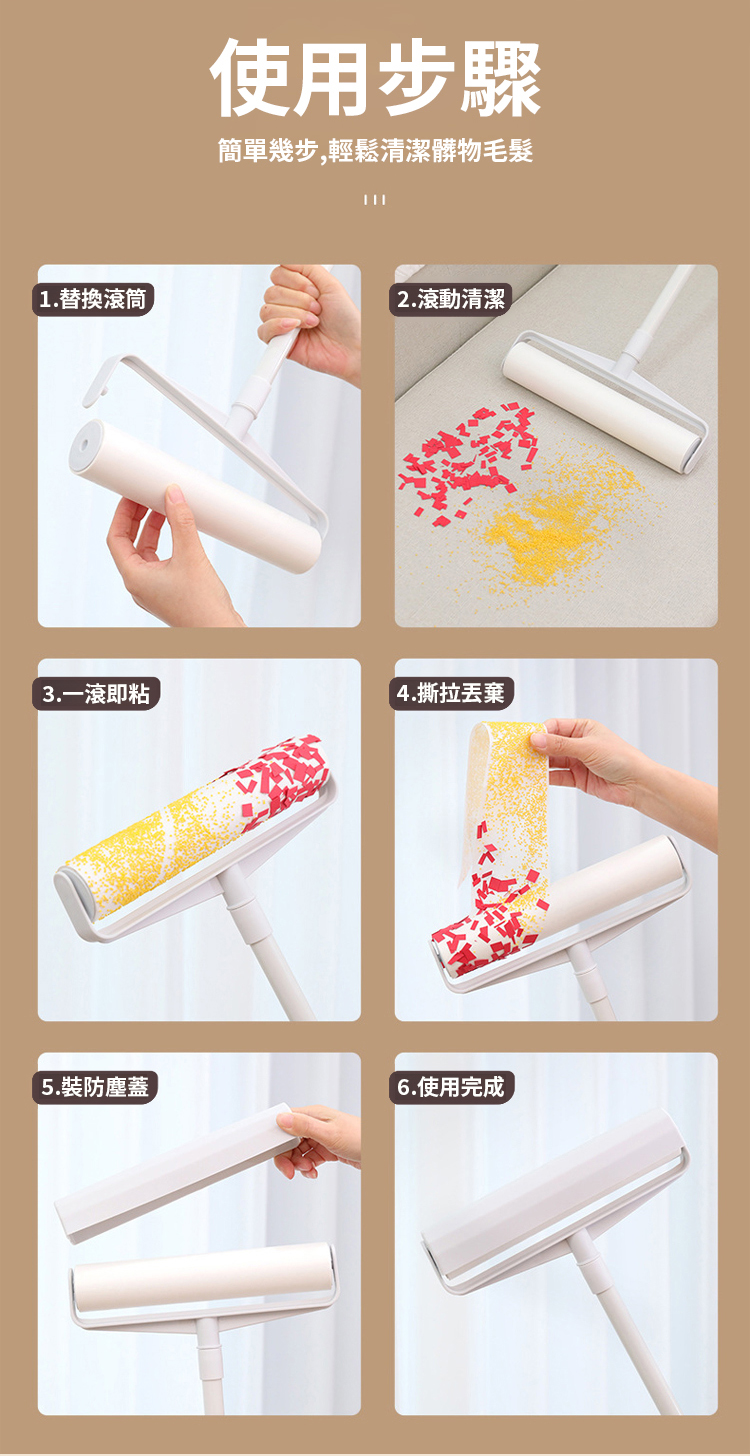 使用步驟

簡單幾步,輕鬆清潔髒物毛髮

1.替換滾筒

2.滾動清潔

3.一滾即粘

4.撕拉丟棄

5.裝防塵蓋

6.使用完成