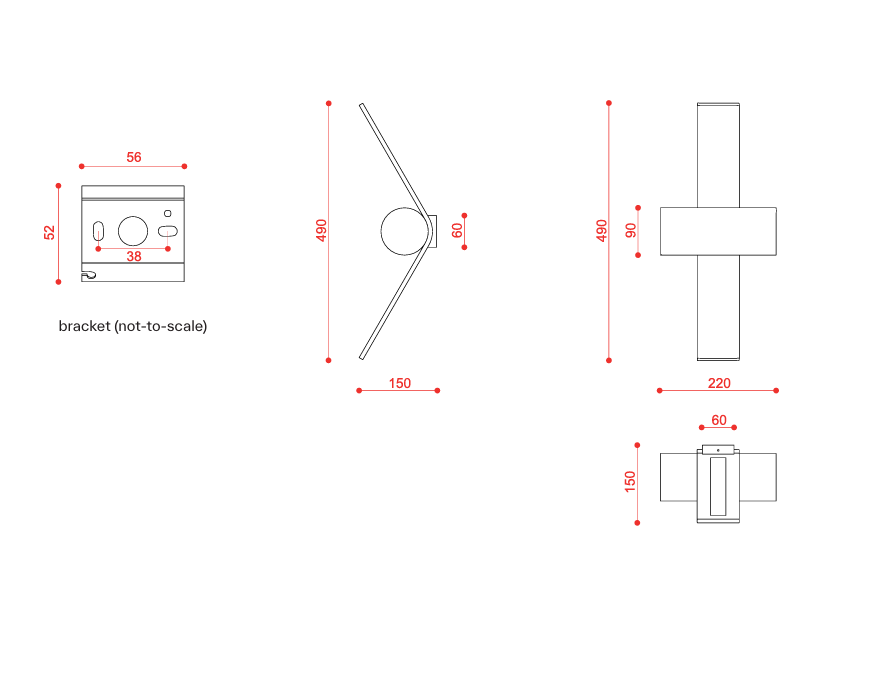 56

52

38

bracket (not-to-scale)

490

60

150

490

90

220

60

150