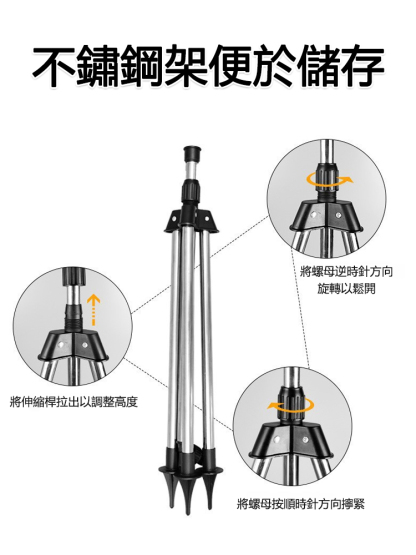 不鏽鋼架便於儲存

將螺母逆時針方向旋轉以鬆開

將伸縮桿拉出以調整高度

將螺母按順時針方向擰緊