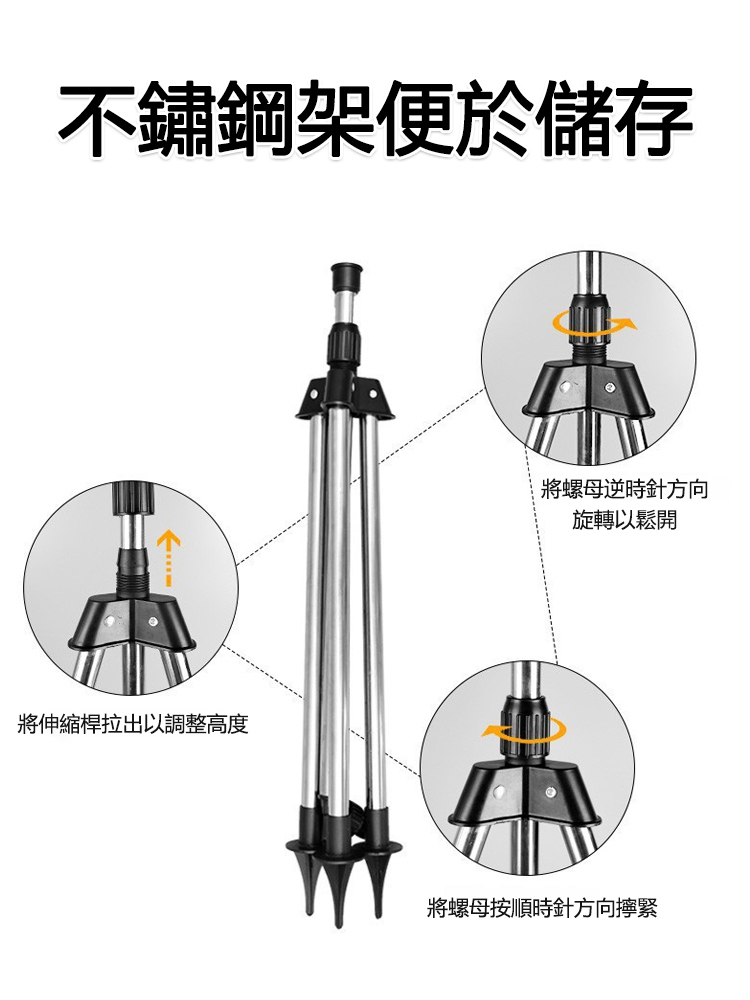 不鏽鋼架便於儲存

將螺母逆時針方向旋轉以鬆開

將伸縮桿拉出以調整高度

將螺母按順時針方向擰緊