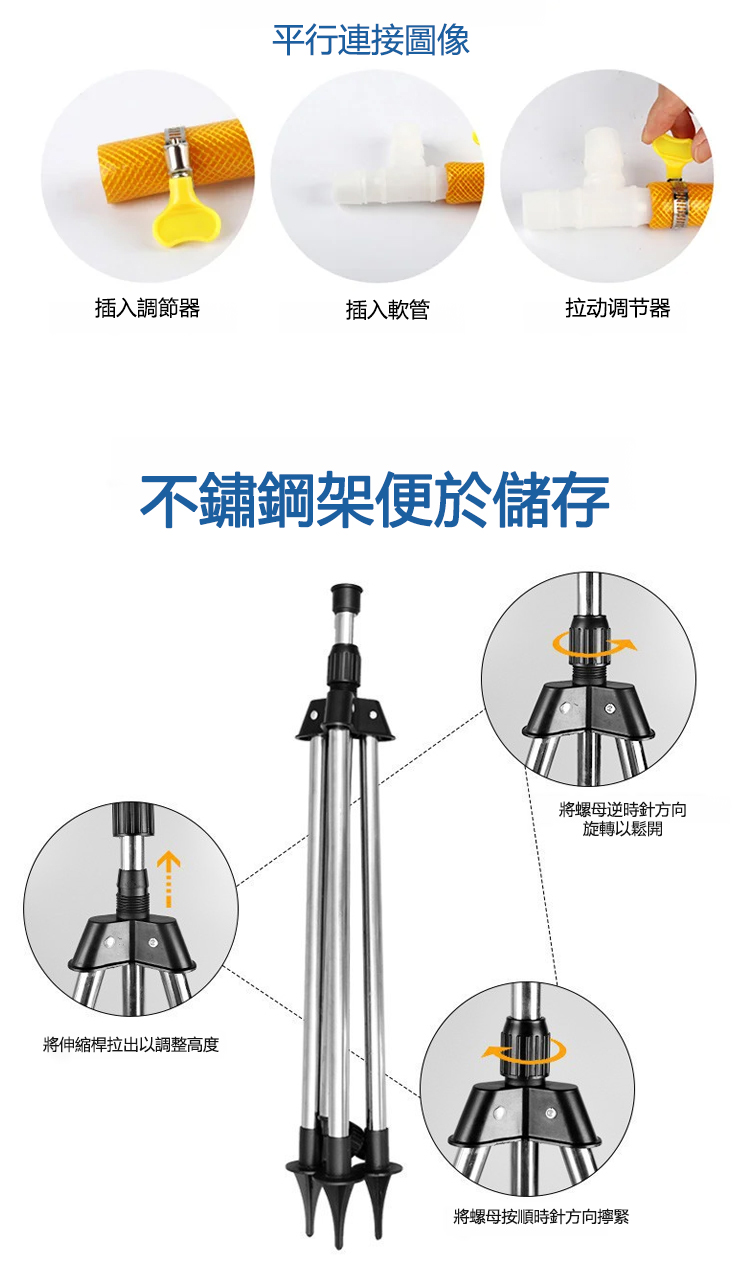 平行連接圖像

插入調節器

插入軟管

拉动调节器

不鏽鋼架便於儲存

將螺母逆時針方向旋轉以鬆開

將伸縮桿拉出以調整高度

將螺母按順時針方向擰緊