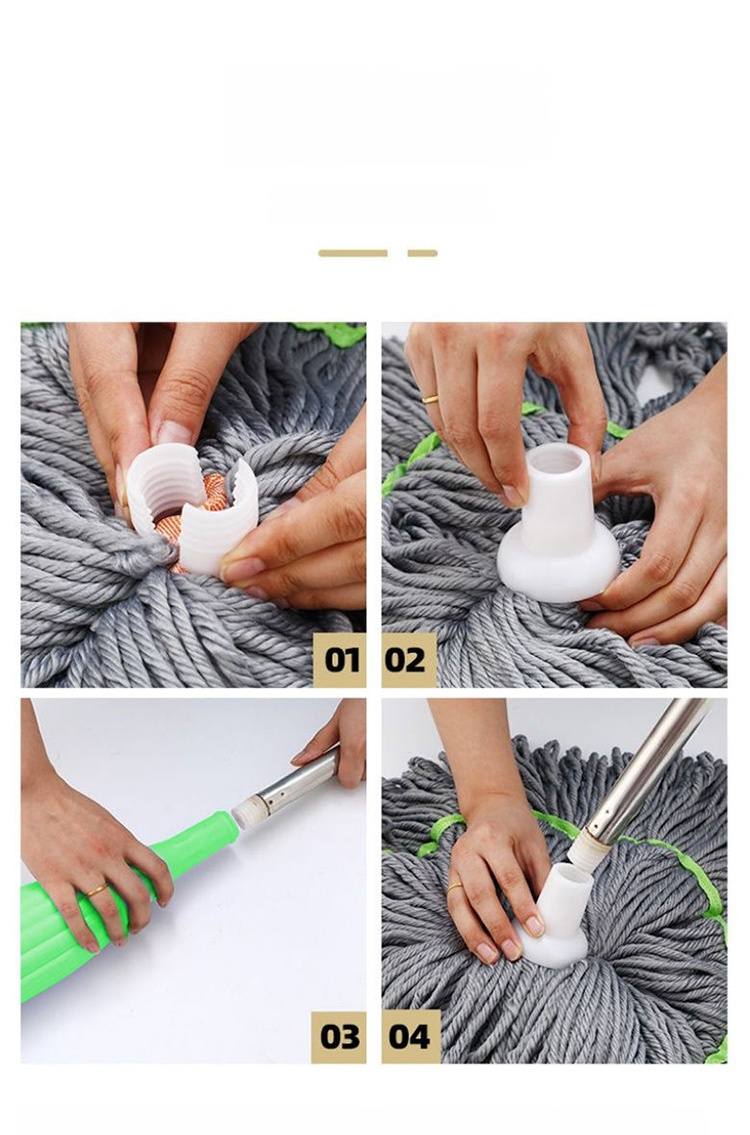 01
02
03
04