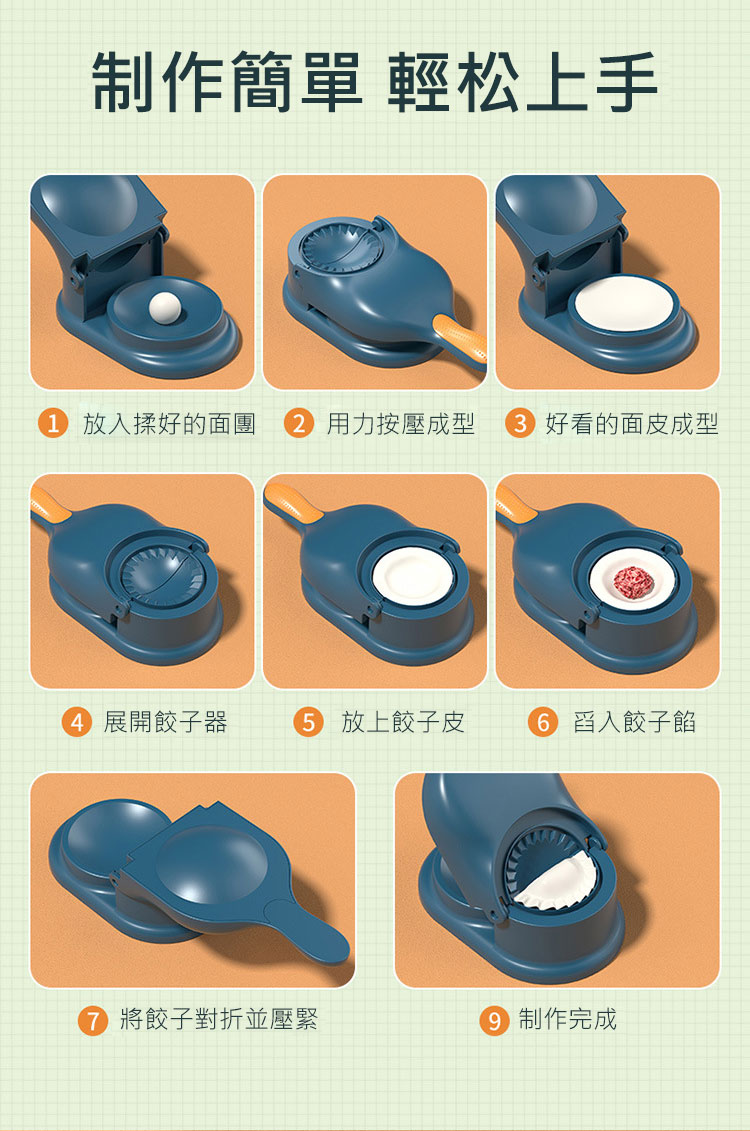 制作簡單 輕松上手

1 放入揉好的面團
2 用力按壓成型
3 好看的面皮成型

4 展開餃子器
5 放上餃子皮
6 舀入餃子餡

7 將餃子對折並壓緊
9 制作完成