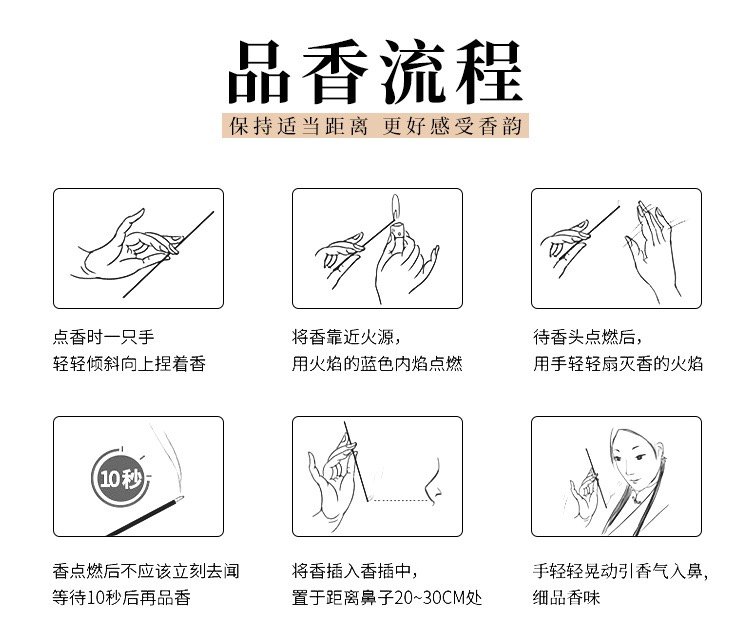 品香流程

保持适当距离 更好感受香韵

点香时一只手
轻轻倾斜向上捏着香

将香靠近火源，
用火焰的蓝色内焰点燃

待香头点燃后，
用手轻轻扇灭香的火焰

10秒

香点燃后不应该立刻去闻
等待10秒后再品香

将香插入香插中，
置于距离鼻子20~30CM处

手轻轻晃动引香气入鼻，
细品香味