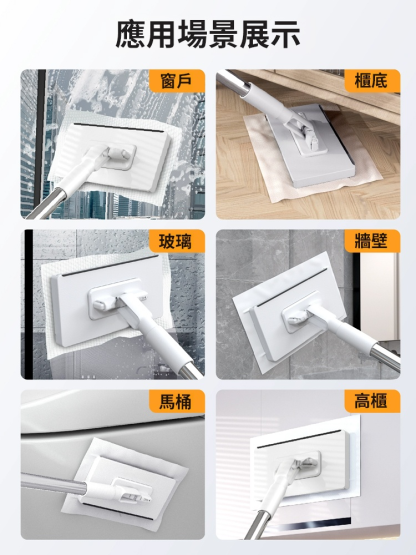 應用場景展示

窗戶

櫃底

玻璃

牆壁

馬桶

高櫃