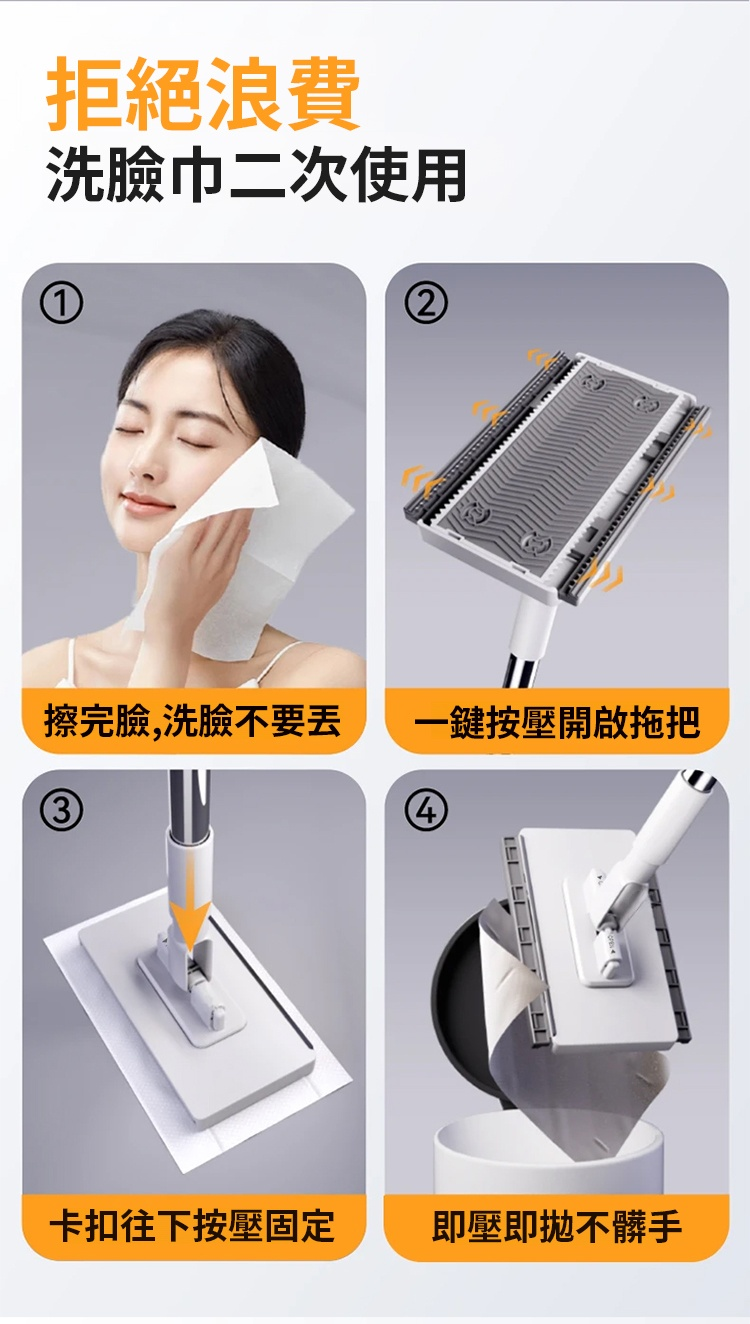 拒絕浪費
洗臉巾二次使用

①
擦完臉,洗臉不要丟

②
一鍵按壓開啟拖把

③
卡扣往下按壓固定

④
即壓即拋不髒手