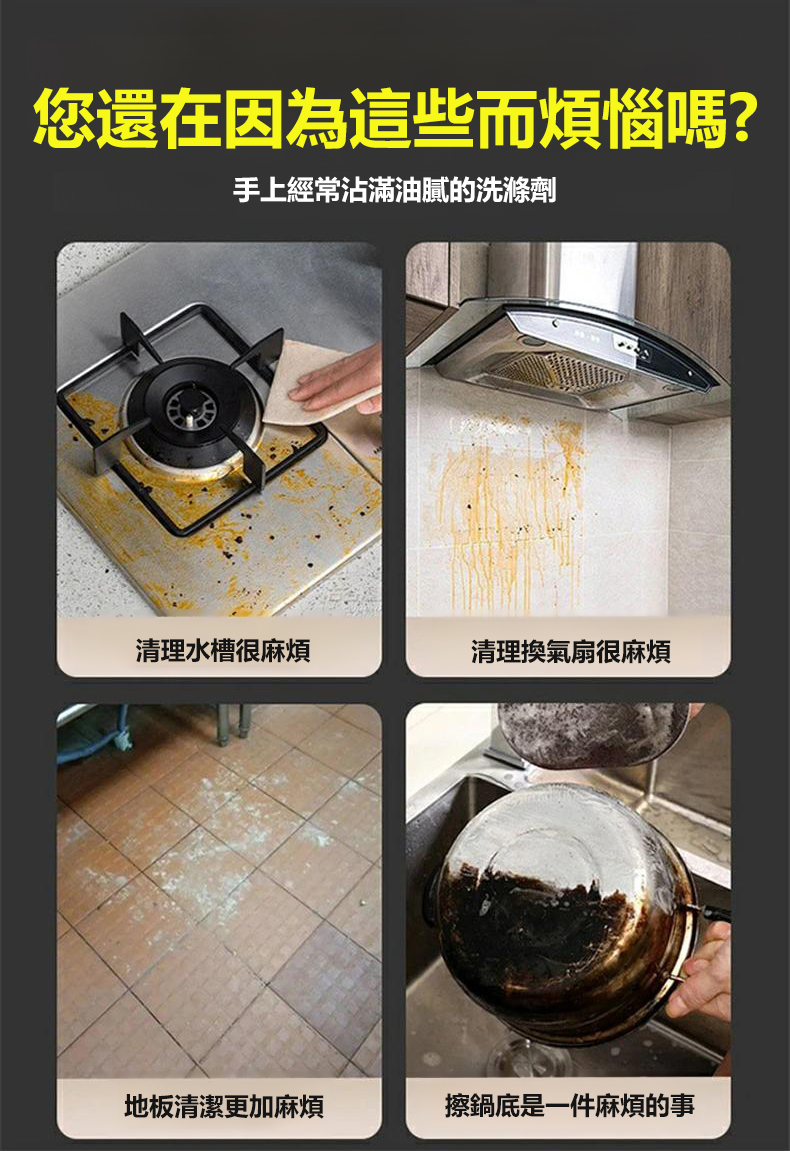 您還在因為這些而煩惱嗎?

手上經常沾滿油膩的洗滌劑

清理水槽很麻煩

清理換氣扇很麻煩

地板清潔更加麻煩

擦鍋底是一件麻煩的事