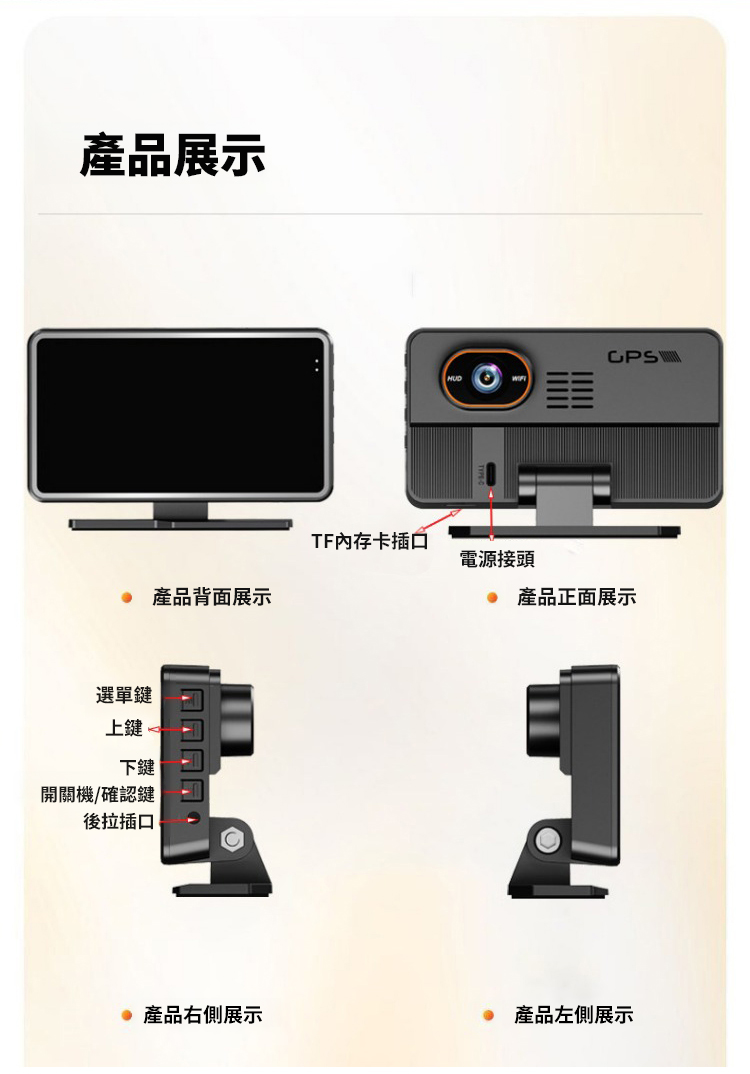 產品展示

HUD WIFI GPS

TYPE-C

TF內存卡插口

電源接頭

產品背面展示

產品正面展示

選單鍵

上鍵

下鍵

開關機/確認鍵

後拉插口

產品右側展示

產品左側展示