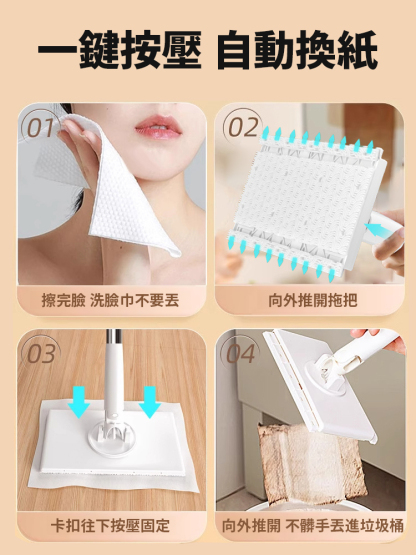 一鍵按壓 自動換紙

01

擦完臉 洗臉巾不要丟

02

向外推開拖把

03

卡扣往下按壓固定

04

向外推開 不髒手丟進垃圾桶