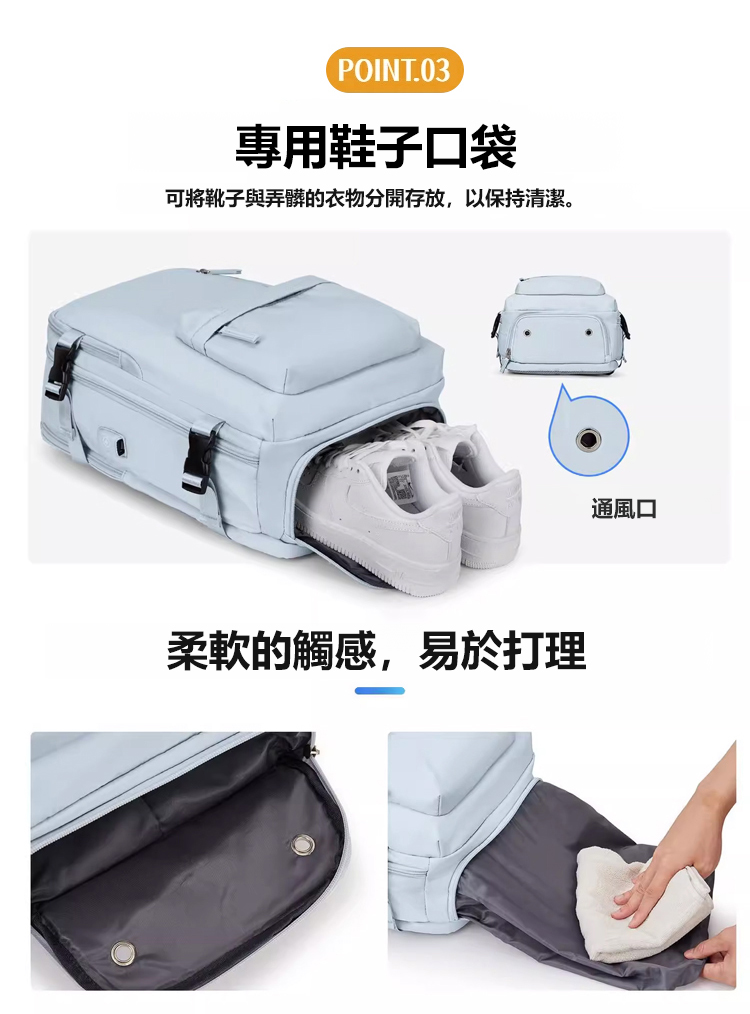 POINT.03

專用鞋子口袋

可將靴子與弄髒的衣物分開存放，以保持清潔。

通風口

柔軟的觸感，易於打理