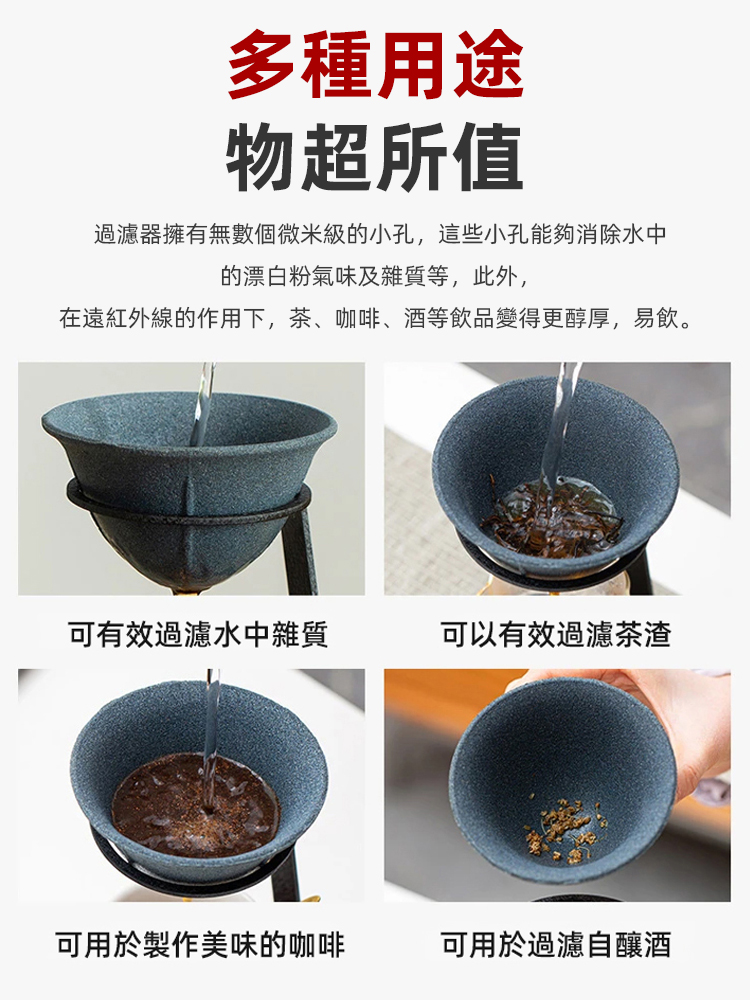 多種用途
物超所值

過濾器擁有無數個微米級的小孔，這些小孔能夠消除水中的漂白粉氣味及雜質等，此外，在遠紅外線的作用下，茶、咖啡、酒等飲品變得更醇厚，易飲。

可有效過濾水中雜質

可以有效過濾茶渣

可用於製作美味的咖啡

可用於過濾自釀酒