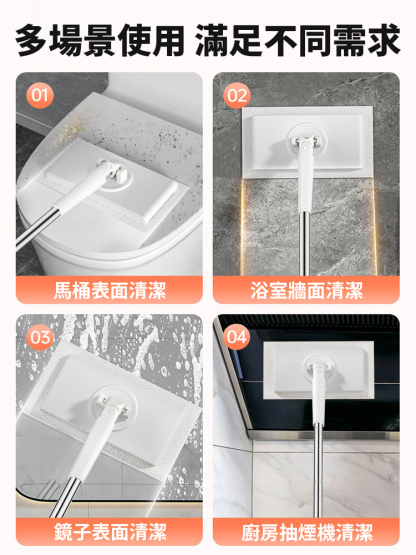 多場景使用 滿足不同需求

01
馬桶表面清潔

02
浴室牆面清潔

03
鏡子表面清潔

04
廚房抽煙機清潔