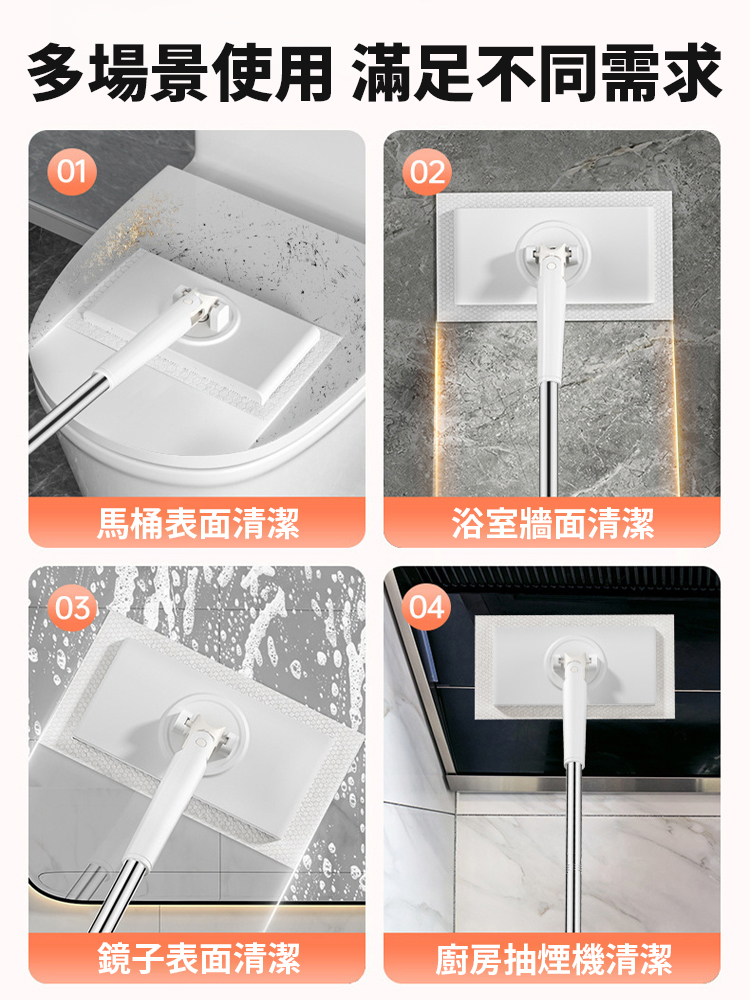 多場景使用 滿足不同需求

01
馬桶表面清潔

02
浴室牆面清潔

03
鏡子表面清潔

04
廚房抽煙機清潔