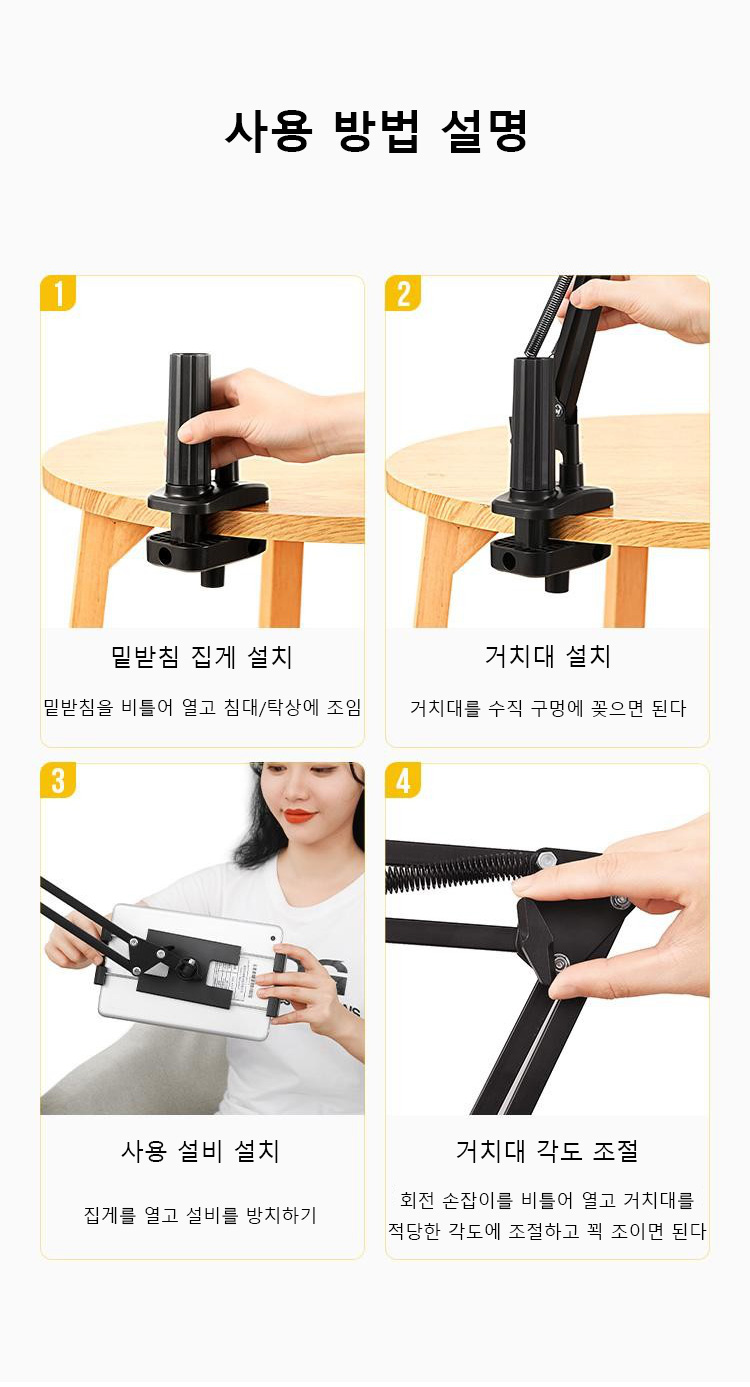 사용 방법 설명

1

밑받침 집게 설치

밑받침을 비틀어 열고 침대/탁상에 조임

2

거치대 설치

거치대를 수직 구멍에 꽂으면 된다

3

사용 설비 설치

집게를 열고 설비를 방치하기

4

거치대 각도 조절

회전 손잡이를 비틀어 열고 거치대를 적당한 각도에 조절하고 꽉 조이면 된다